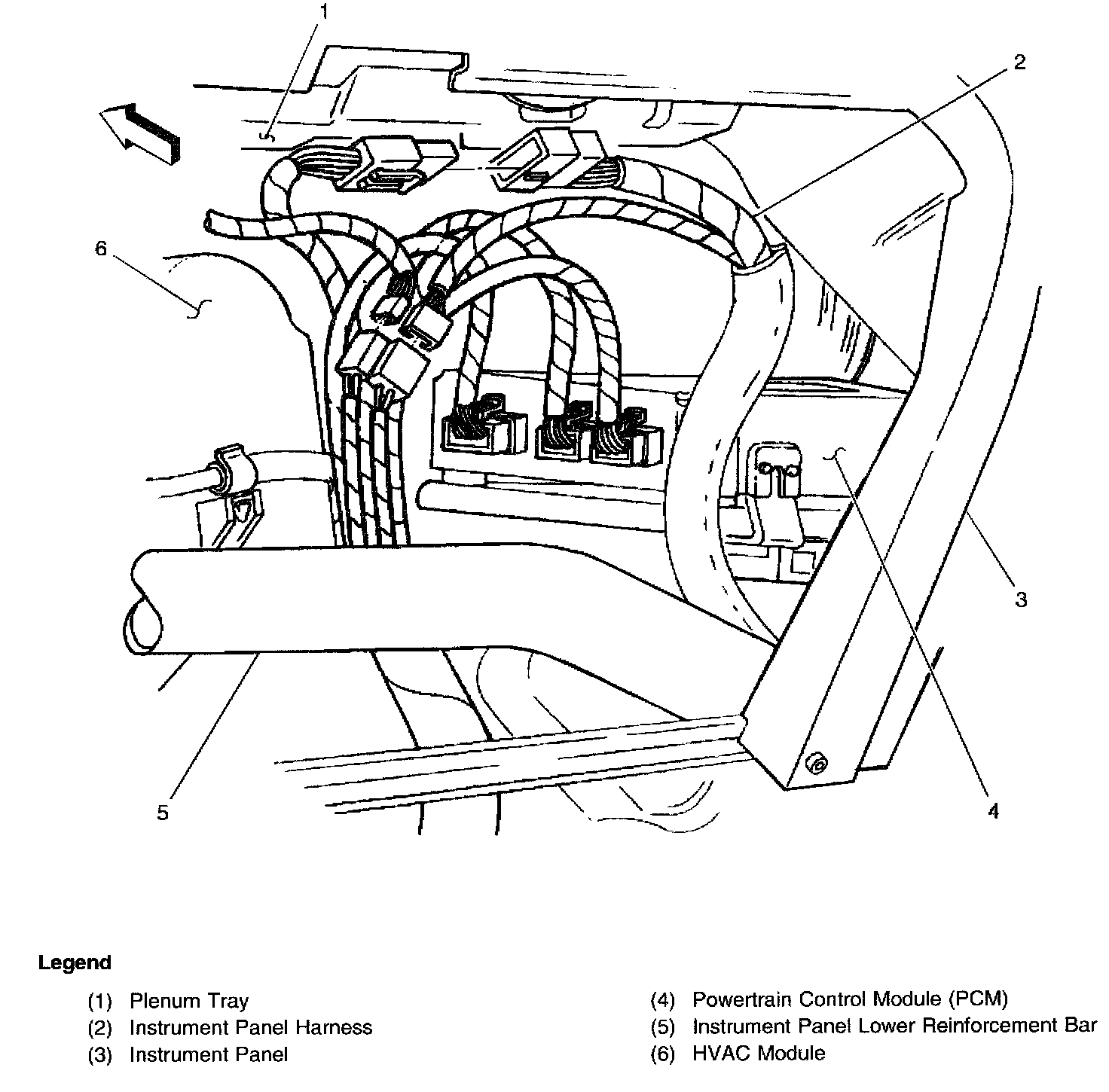 1

2

6

3

5

4

Legend

(1) Plenum Tray
(2) Instrument Panel Harness
(3) Instrument Panel

(4) Powertrain Control Module (PCM)
(5) Instrument Panel Lower Reinforcement Bar
(6) HVAC Module