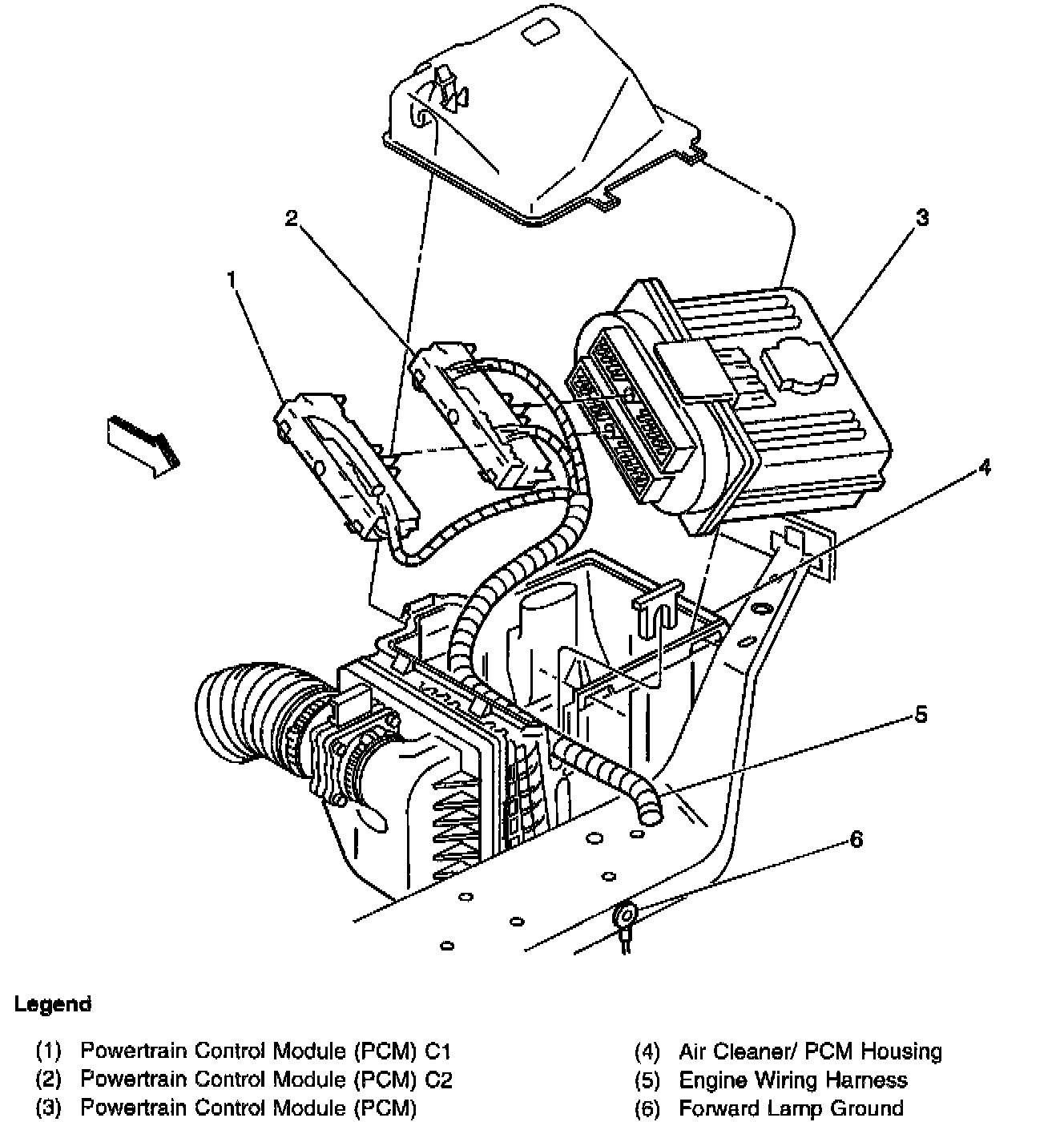 2

3

1

4

5

6

Legend

(1) Powertrain Control Module (PCM) C1
(2) Powertrain Control Module (PCM) C2
(3) Powertrain Control Module (PCM)

(4) Air Cleaner/ PCM Housing
(5) Engine Wiring Harness
(6) Forward Lamp Ground