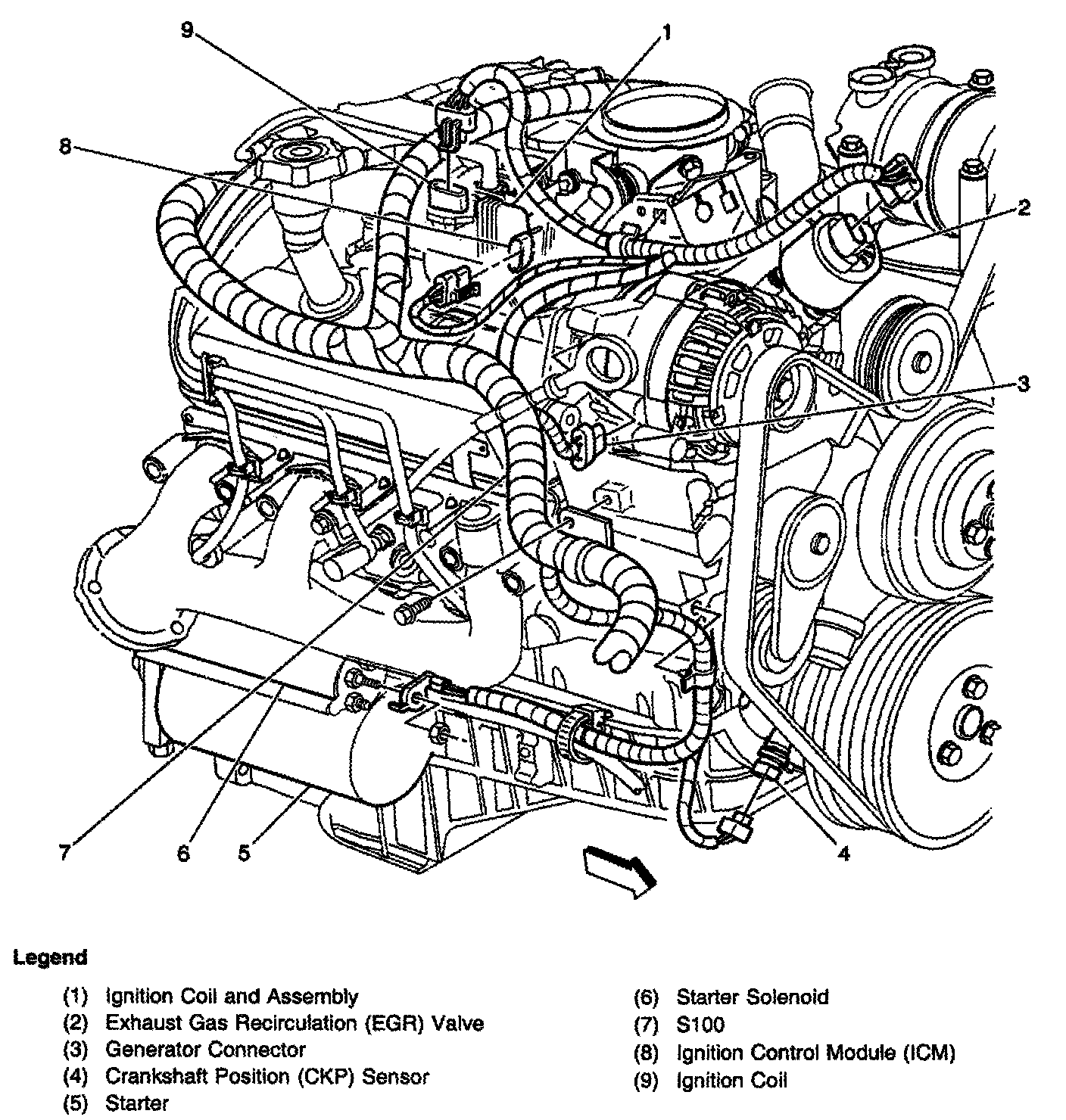 9
1
8
2
3
7
6
5
4

Legend

(1) Ignition Coil and Assembly
(2) Exhaust Gas Recirculation (EGR) Valve
(3) Generator Connector
(4) Crankshaft Position (CKP) Sensor
(5) Starter

(6) Starter Solenoid
(7) S100
(8) Ignition Control Module (ICM)
(9) Ignition Coil