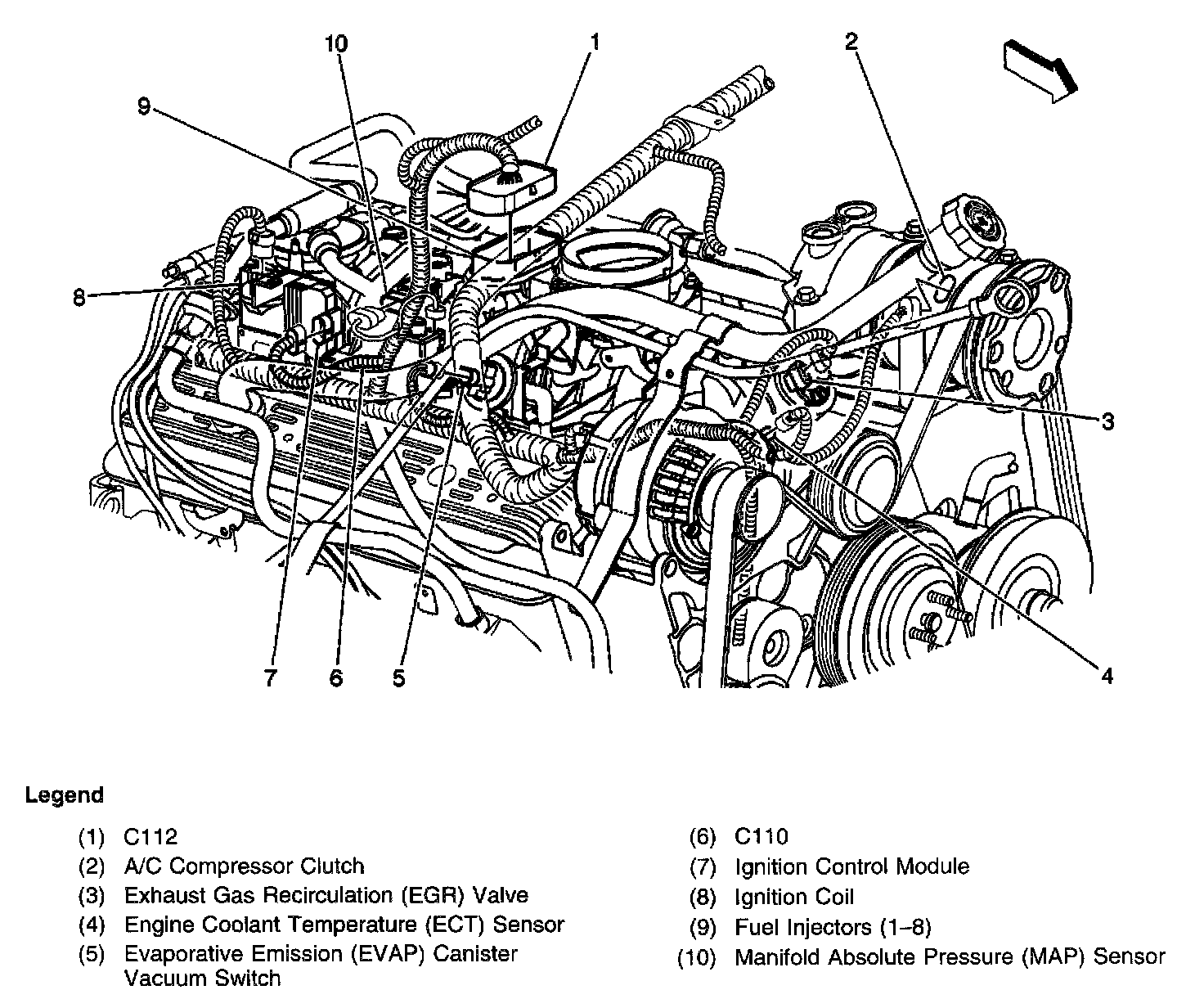 10
1
2
9
8
3
7
6
5
4

Legend

(1) C112
(2) A/C Compressor Clutch
(3) Exhaust Gas Recirculation (EGR) Valve
(4) Engine Coolant Temperature (ECT) Sensor
(5) Evaporative Emission (EVAP) Canister Vacuum Switch

(6) C110
(7) Ignition Control Module
(8) Ignition Coil
(9) Fuel Injectors (1–8)
(10) Manifold Absolute Pressure (MAP) Sensor