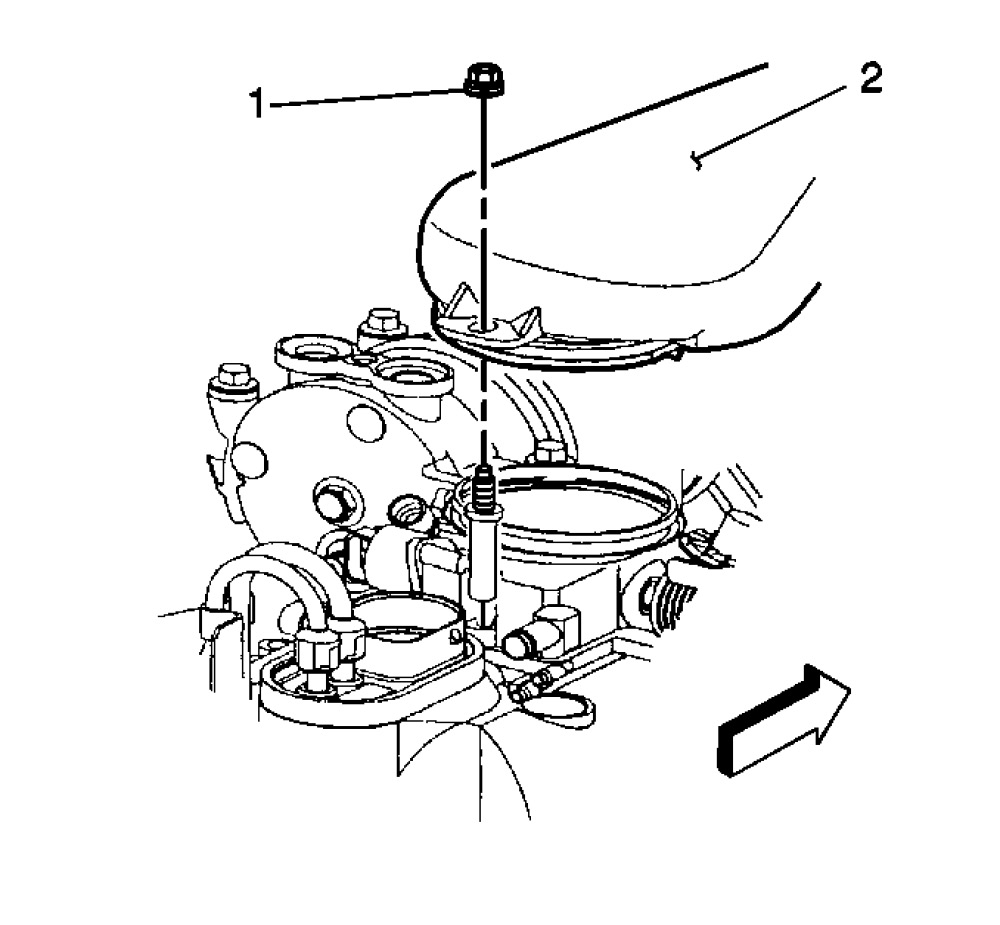 1
2