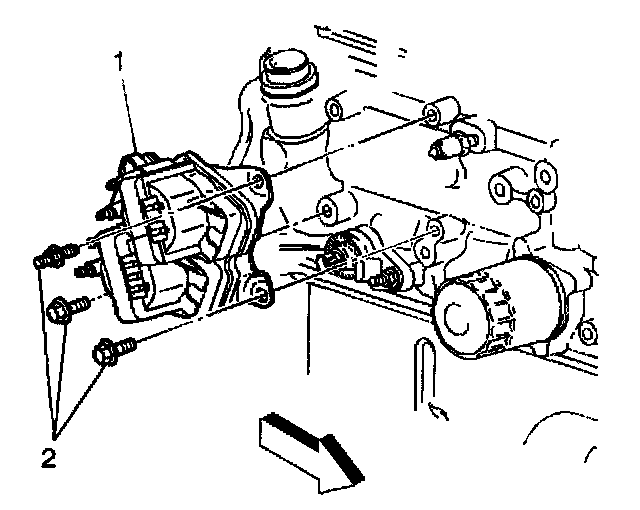 1

2