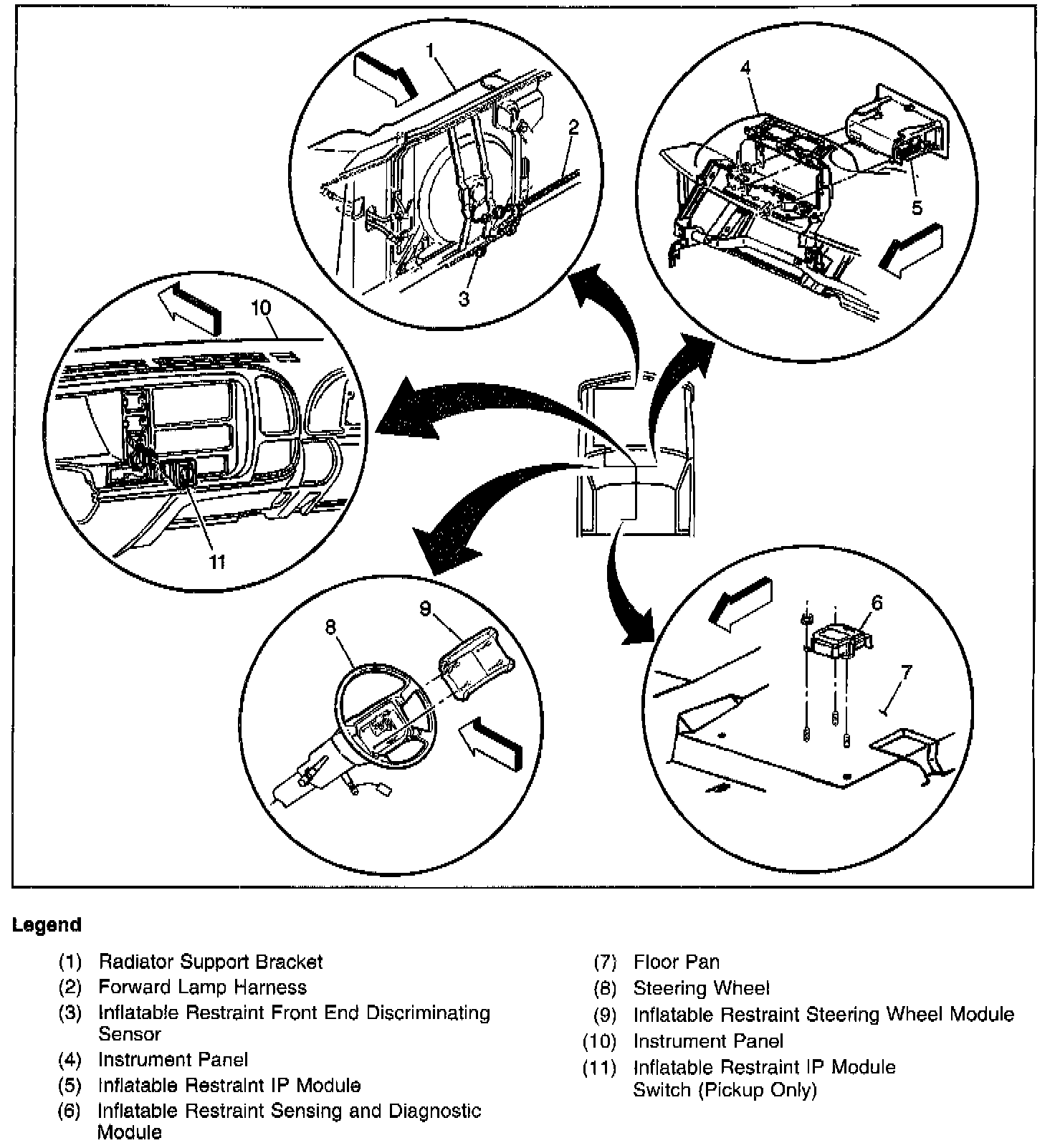 1
2
3
4
5
10
11
8
9
6
7

Legend

(1) Radiator Support Bracket
(2) Forward Lamp Harness
(3) Inflatable Restraint Front End Discriminating Sensor
(4) Instrument Panel
(5) Inflatable Restraint IP Module
(6) Inflatable Restraint Sensing and Diagnostic Module

(7) Floor Pan
(8) Steering Wheel
(9) Inflatable Restraint Steering Wheel Module
(10) Instrument Panel
(11) Inflatable Restraint IP Module Switch (Pickup Only)