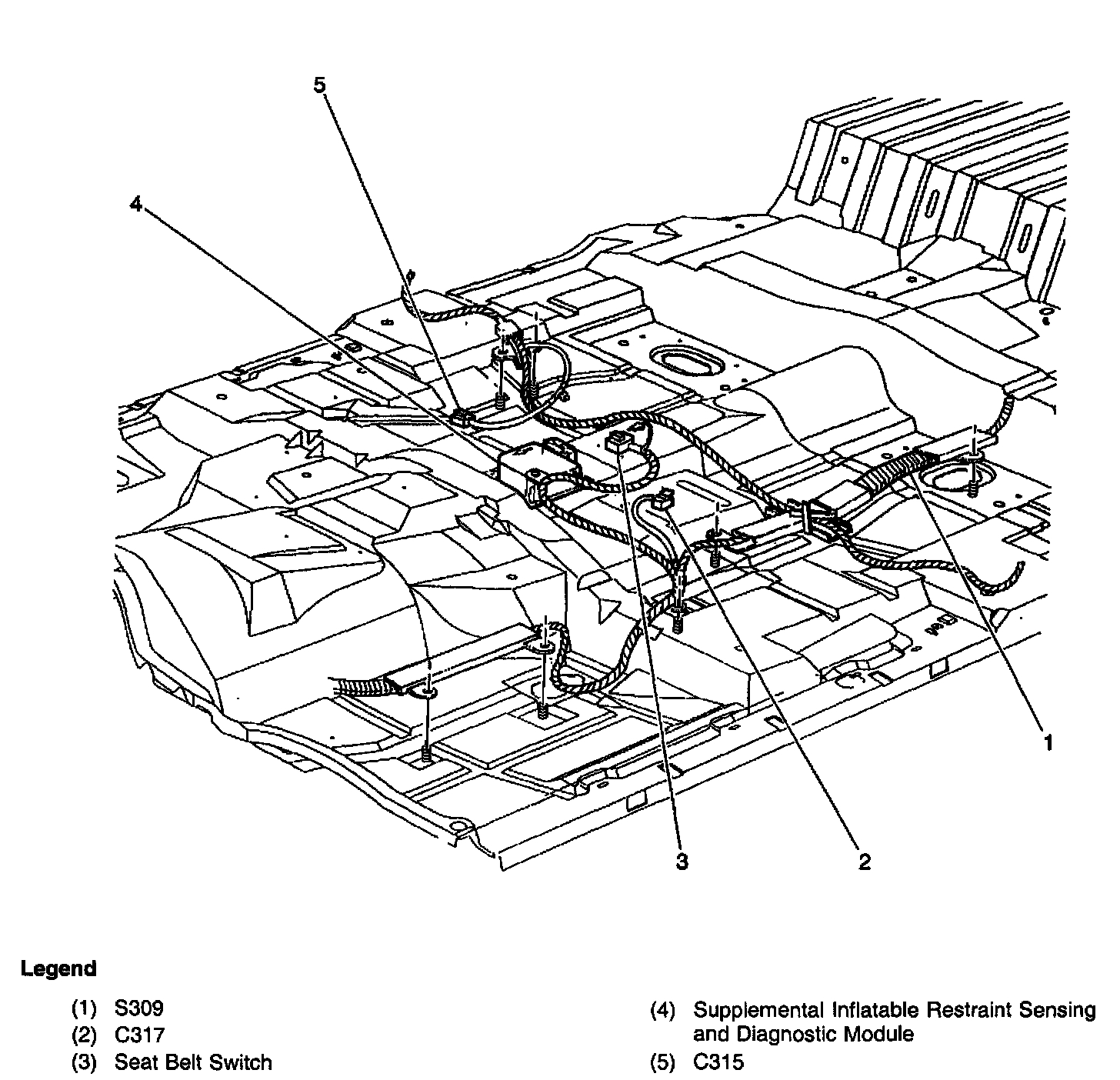 5

4

1

3

2

Legend

(1) S309
(2) C317
(3) Seat Belt Switch

(4) Supplemental Inflatable Restraint Sensing and Diagnostic Module
(5) C315