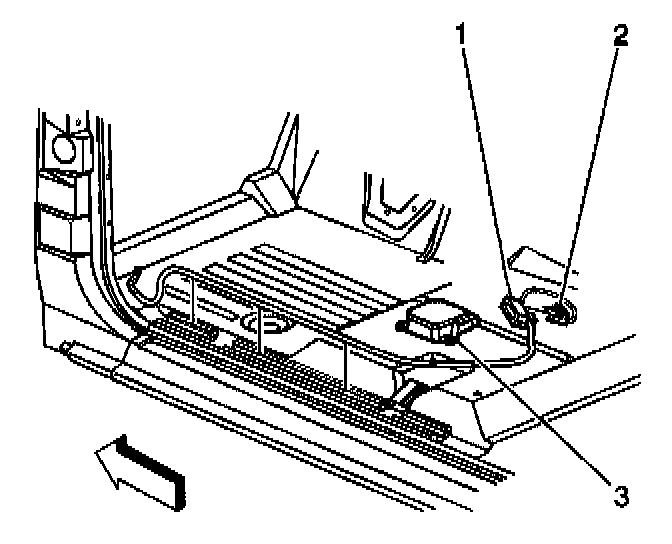 1
2
3