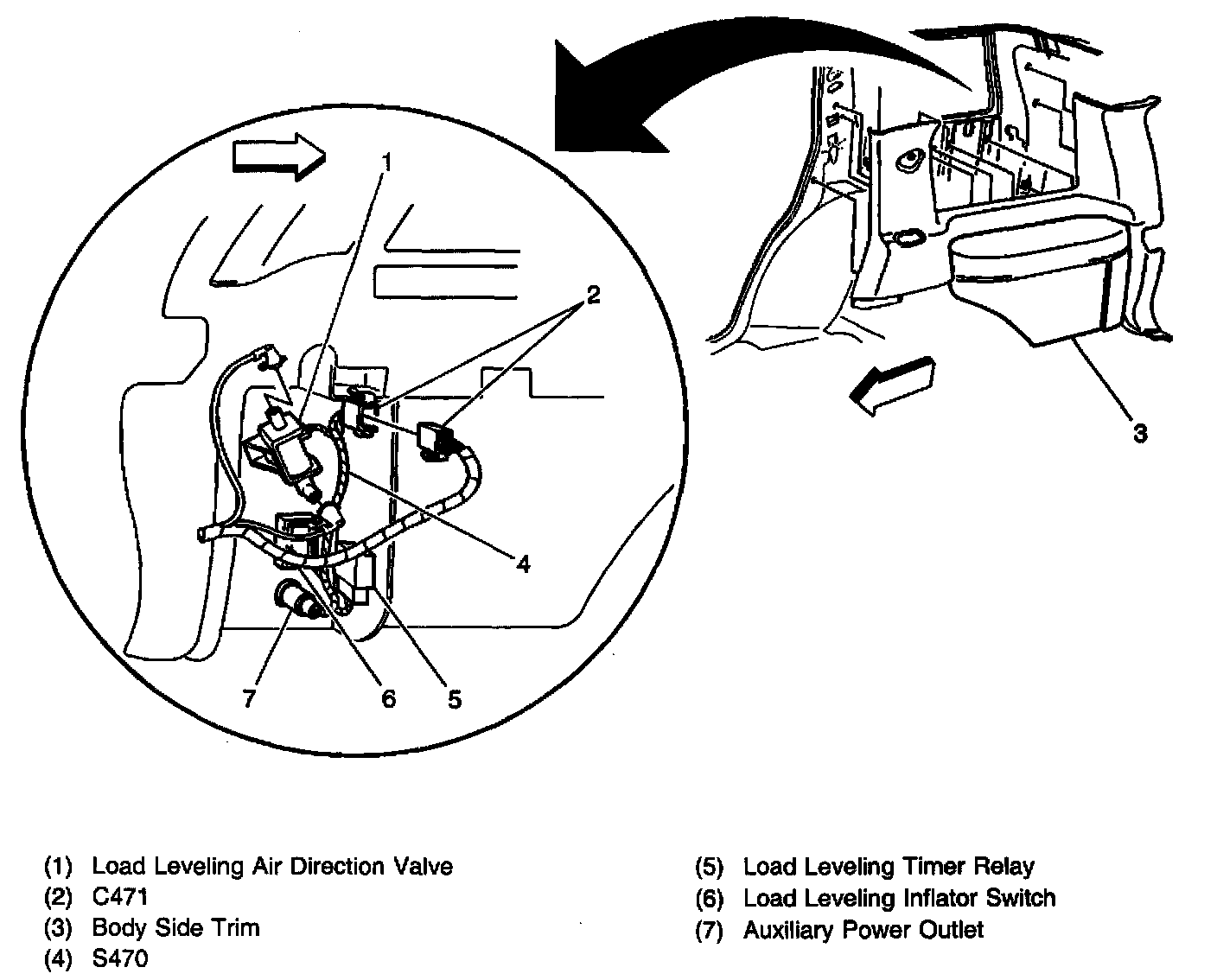 1
2
3
4
7
6
5

(1) Load Leveling Air Direction Valve
(2) C471
(3) Body Side Trim
(4) S470

(5) Load Leveling Timer Relay
(6) Load Leveling Inflator Switch
(7) Auxiliary Power Outlet