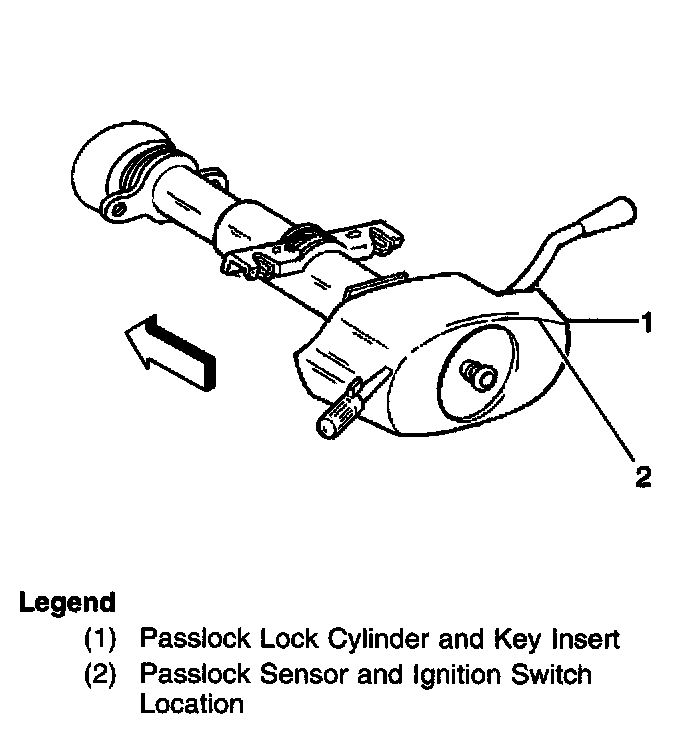 1

2

Legend
(1) Passlock Lock Cylinder and Key Insert
(2) Passlock Sensor and Ignition Switch Location