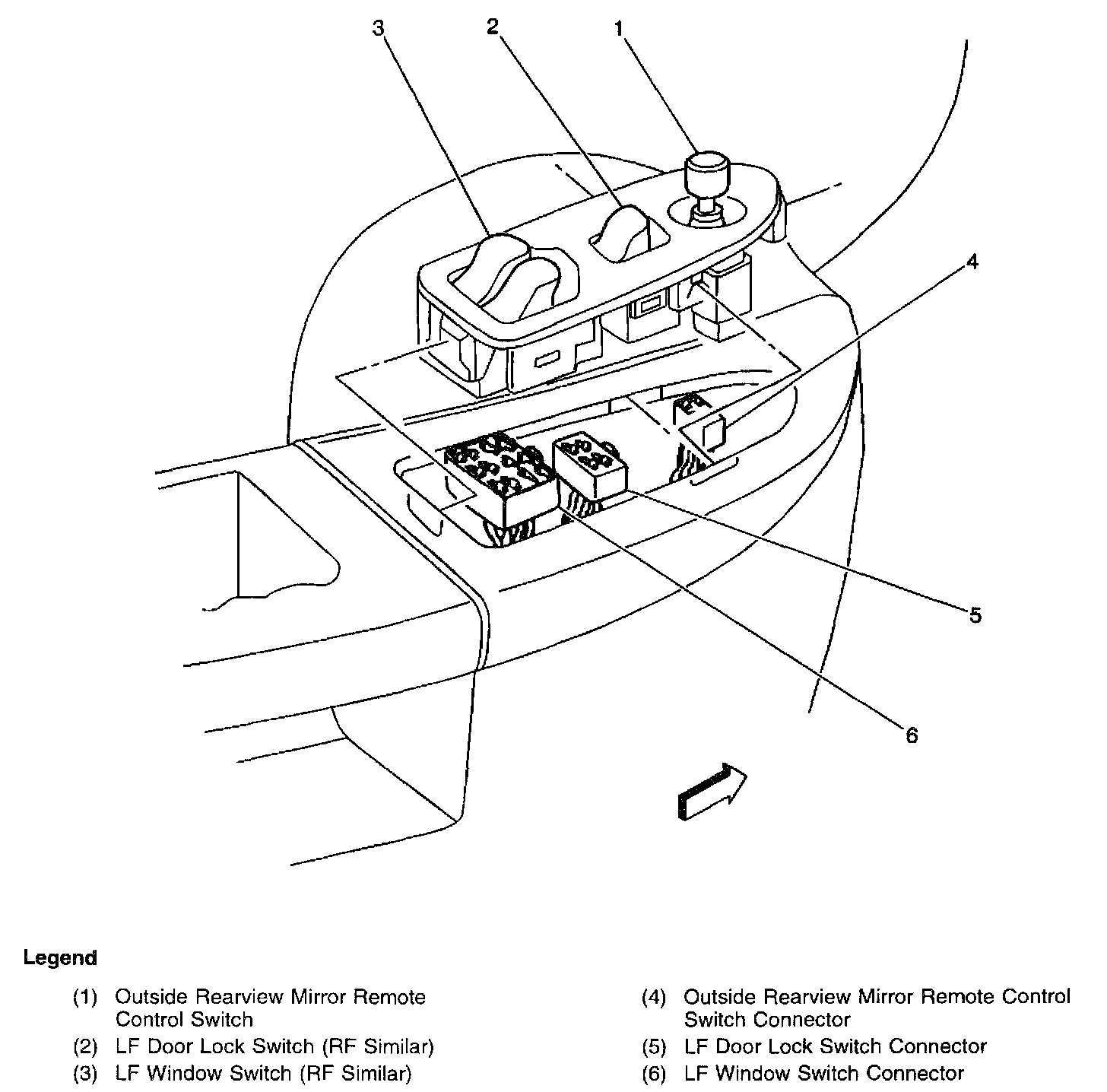 3 2 1

4

5

6

Legend

(1) Outside Rearview Mirror Remote Control Switch
(2) LF Door Lock Switch (RF Similar)
(3) LF Window Switch (RF Similar)

(4) Outside Rearview Mirror Remote Control Switch Connector
(5) LF Door Lock Switch Connector
(6) LF Window Switch Connector