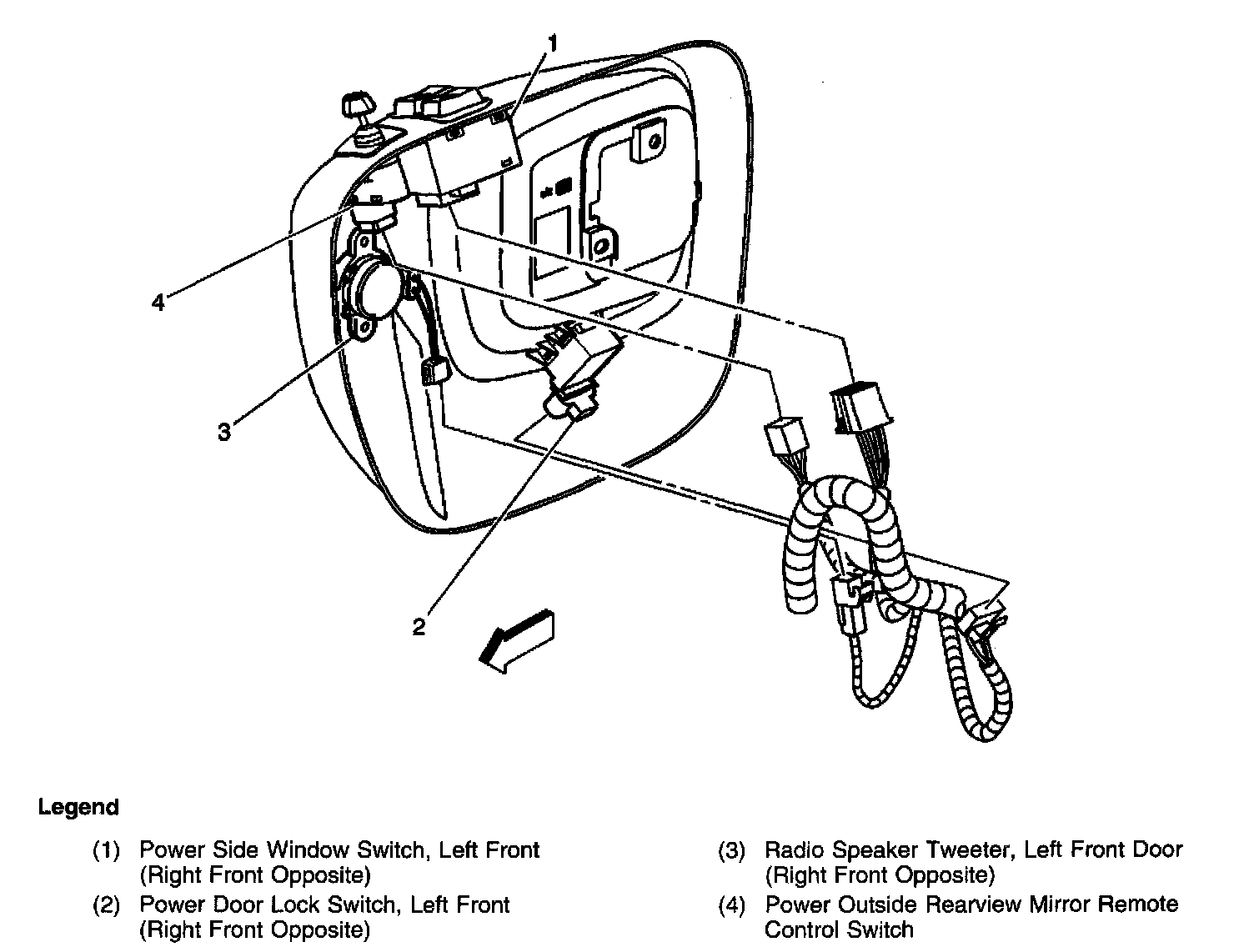 1

4

3

2

Legend

(1) Power Side Window Switch, Left Front (Right Front Opposite)

(2) Power Door Lock Switch, Left Front (Right Front Opposite)

(3) Radio Speaker Tweeter, Left Front Door (Right Front Opposite)

(4) Power Outside Rearview Mirror Remote Control Switch