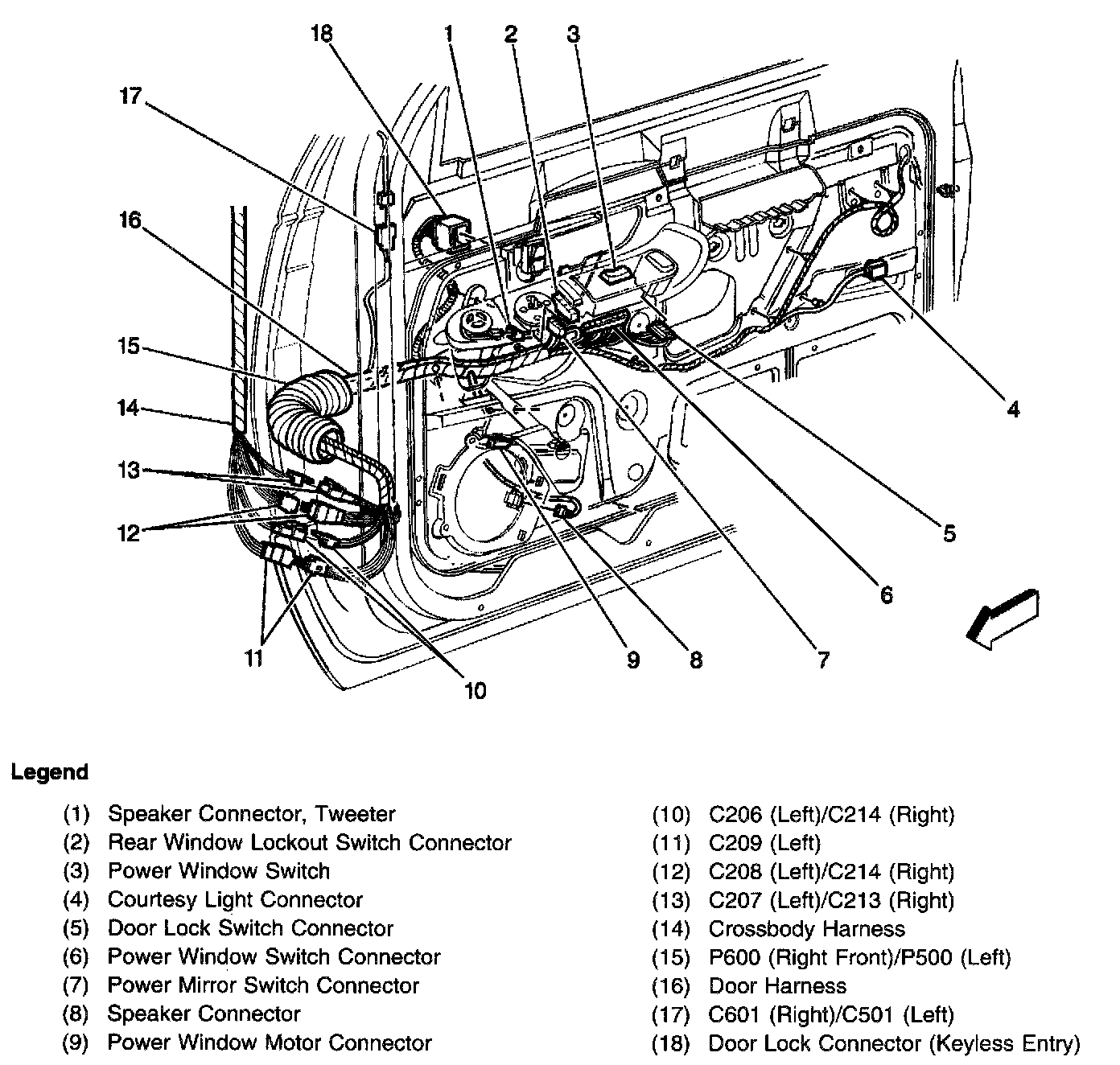 18 1 2 3
17
16
15
14
13
12
11
10
9 8 7 6 5 4

Legend

(1) Speaker Connector, Tweeter
(2) Rear Window Lockout Switch Connector
(3) Power Window Switch
(4) Courtesy Light Connector
(5) Door Lock Switch Connector
(6) Power Window Switch Connector
(7) Power Mirror Switch Connector
(8) Speaker Connector
(9) Power Window Motor Connector

(10) C206 (Left)/C214 (Right)
(11) C209 (Left)
(12) C208 (Left)/C214 (Right)
(13) C207 (Left)/C213 (Right)
(14) Crossbody Harness
(15) P600 (Right Front)/P500 (Left)
(16) Door Harness
(17) C601 (Right)/C501 (Left)
(18) Door Lock Connector (Keyless Entry)