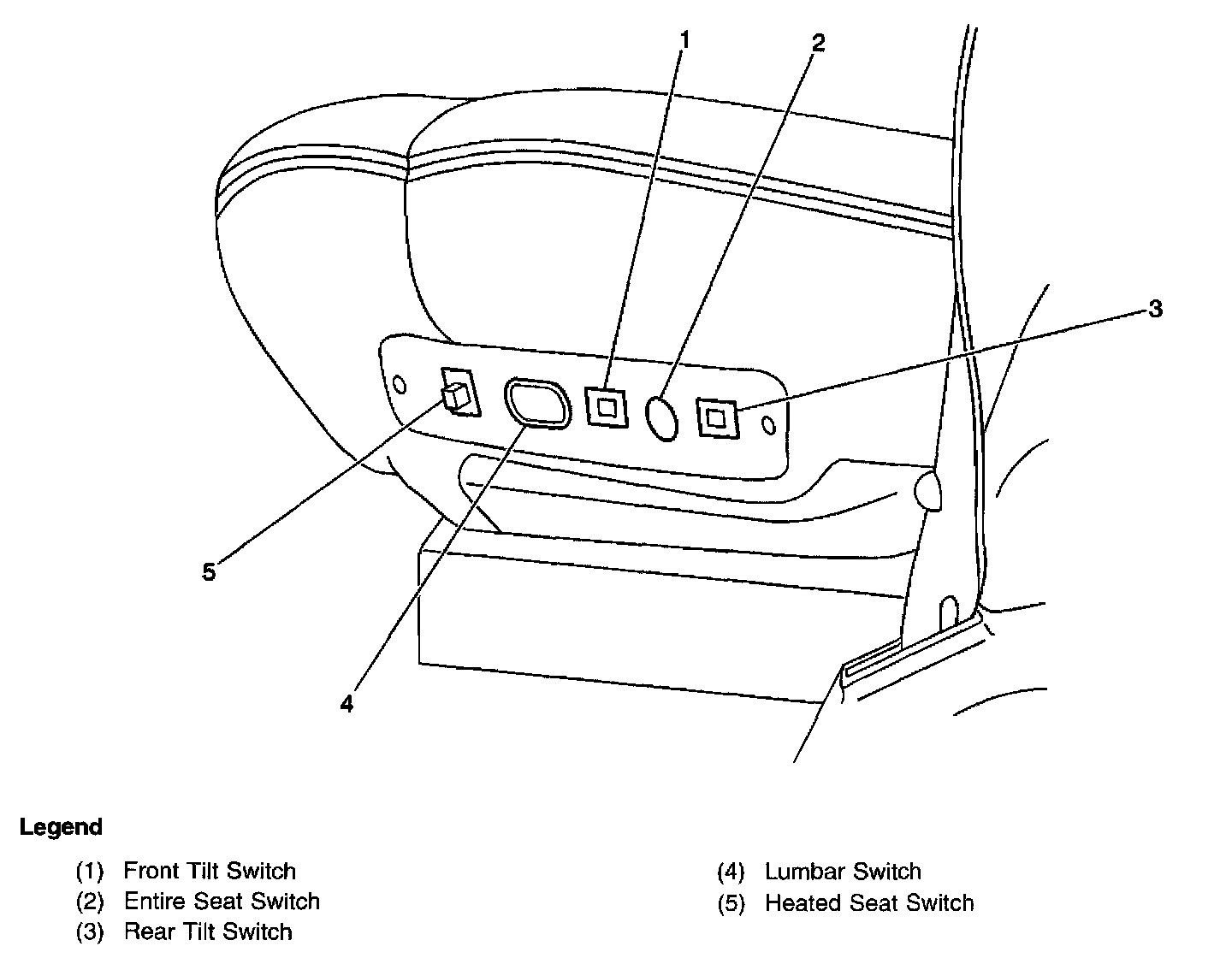 1
2
3
5
4

Legend

(1) Front Tilt Switch
(2) Entire Seat Switch
(3) Rear Tilt Switch

(4) Lumbar Switch
(5) Heated Seat Switch