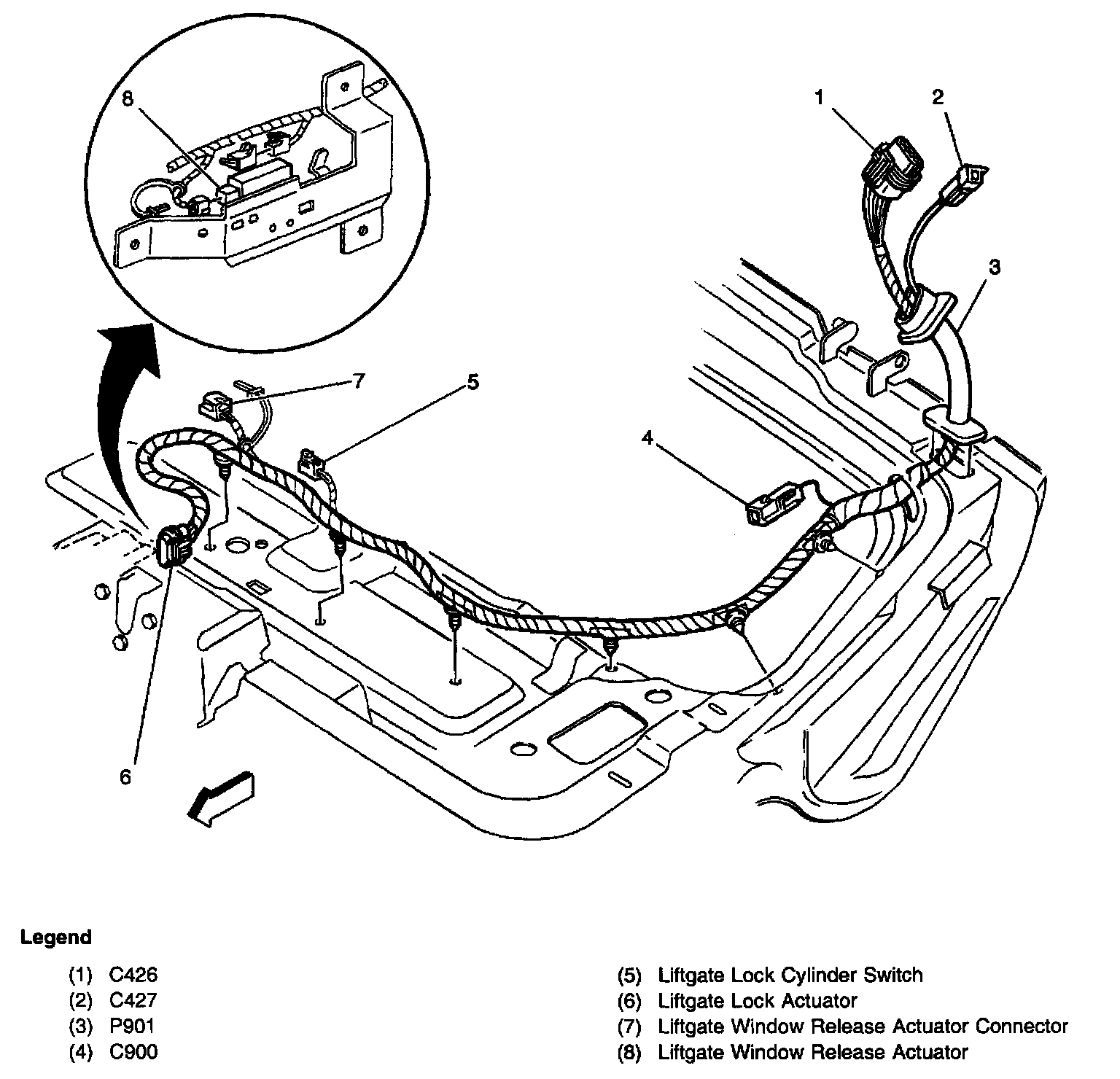 8

1

2

3

7

5

4

6

Legend

(1) C426
(2) C427
(3) P901
(4) C900

(5) Liftgate Lock Cylinder Switch
(6) Liftgate Lock Actuator
(7) Liftgate Window Release Actuator Connector
(8) Liftgate Window Release Actuator