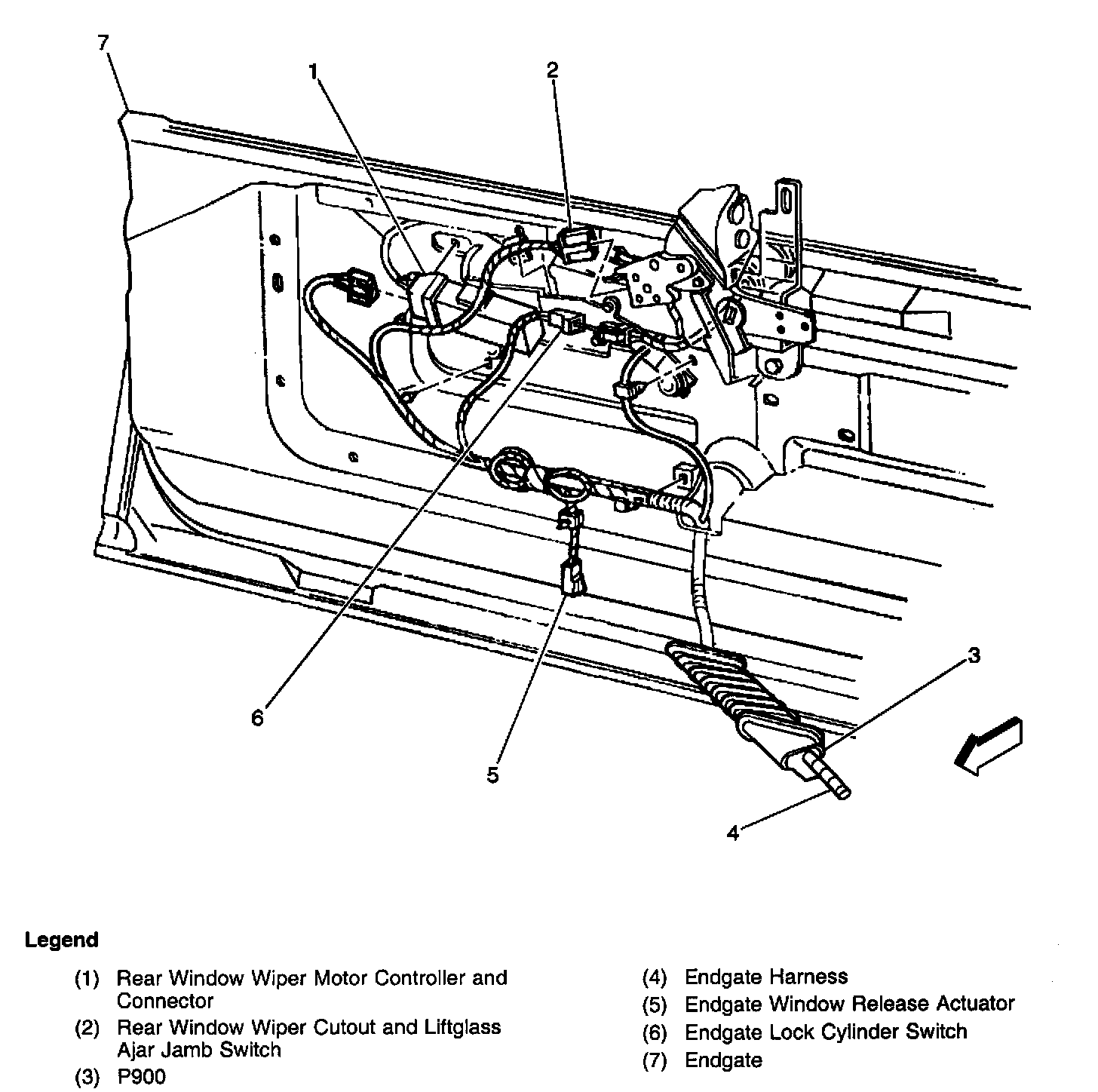 7

1

2

6

5

3

4

Legend

(1) Rear Window Wiper Motor Controller and Connector

(2) Rear Window Wiper Cutout and Liftglass Ajar Jamb Switch

(3) P900

(4) Endgate Harness

(5) Endgate Window Release Actuator

(6) Endgate Lock Cylinder Switch

(7) Endgate