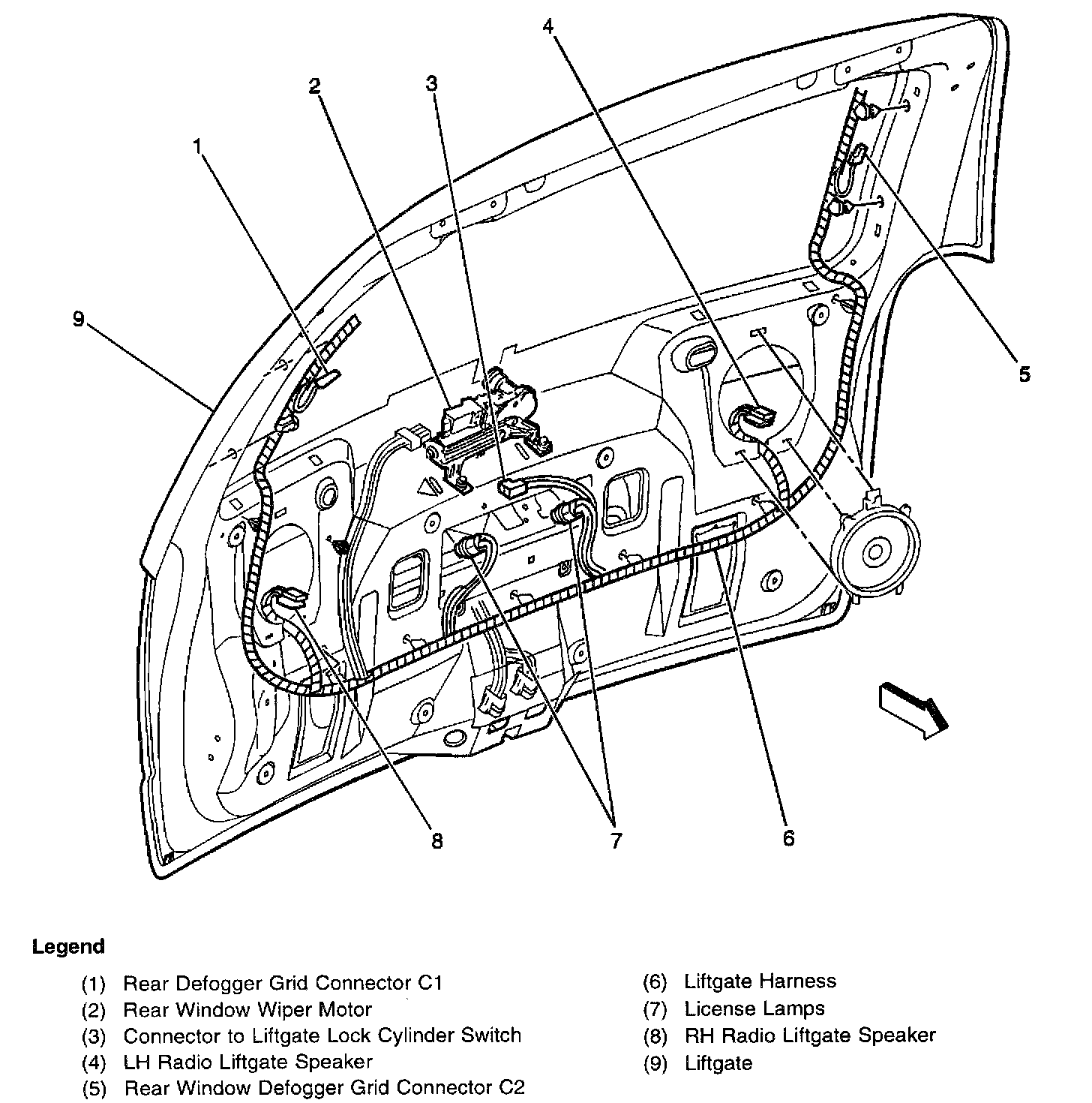 4
2
3
1
9
5
8
7
6

Legend

(1) Rear Defogger Grid Connector C1
(2) Rear Window Wiper Motor
(3) Connector to Liftgate Lock Cylinder Switch
(4) LH Radio Liftgate Speaker
(5) Rear Window Defogger Grid Connector C2

(6) Liftgate Harness
(7) License Lamps
(8) RH Radio Liftgate Speaker
(9) Liftgate