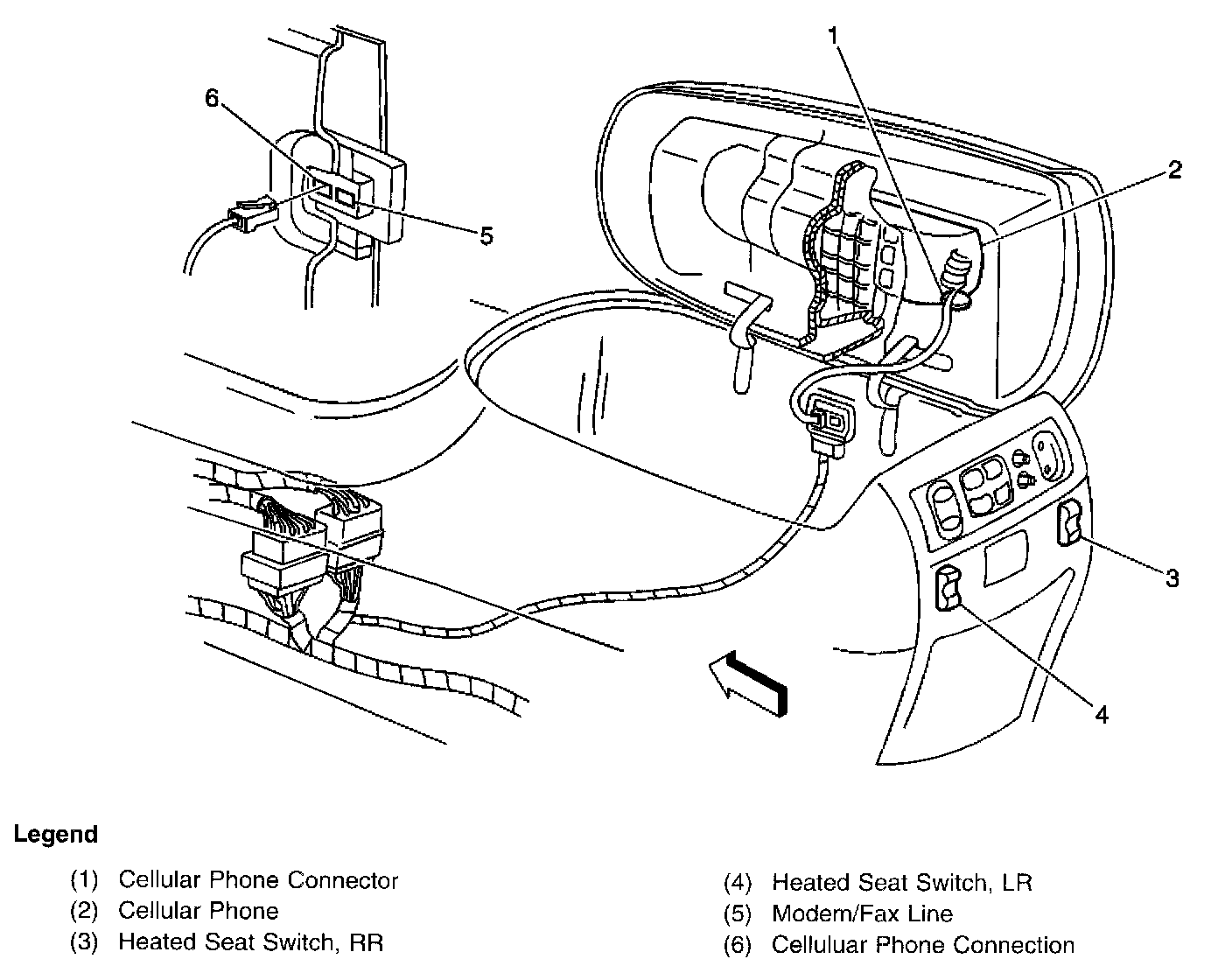 6

5

1

2

3

4

Legend

(1) Cellular Phone Connector
(2) Cellular Phone
(3) Heated Seat Switch, RR

(4) Heated Seat Switch, LR
(5) Modem/Fax Line
(6) Celluluar Phone Connection