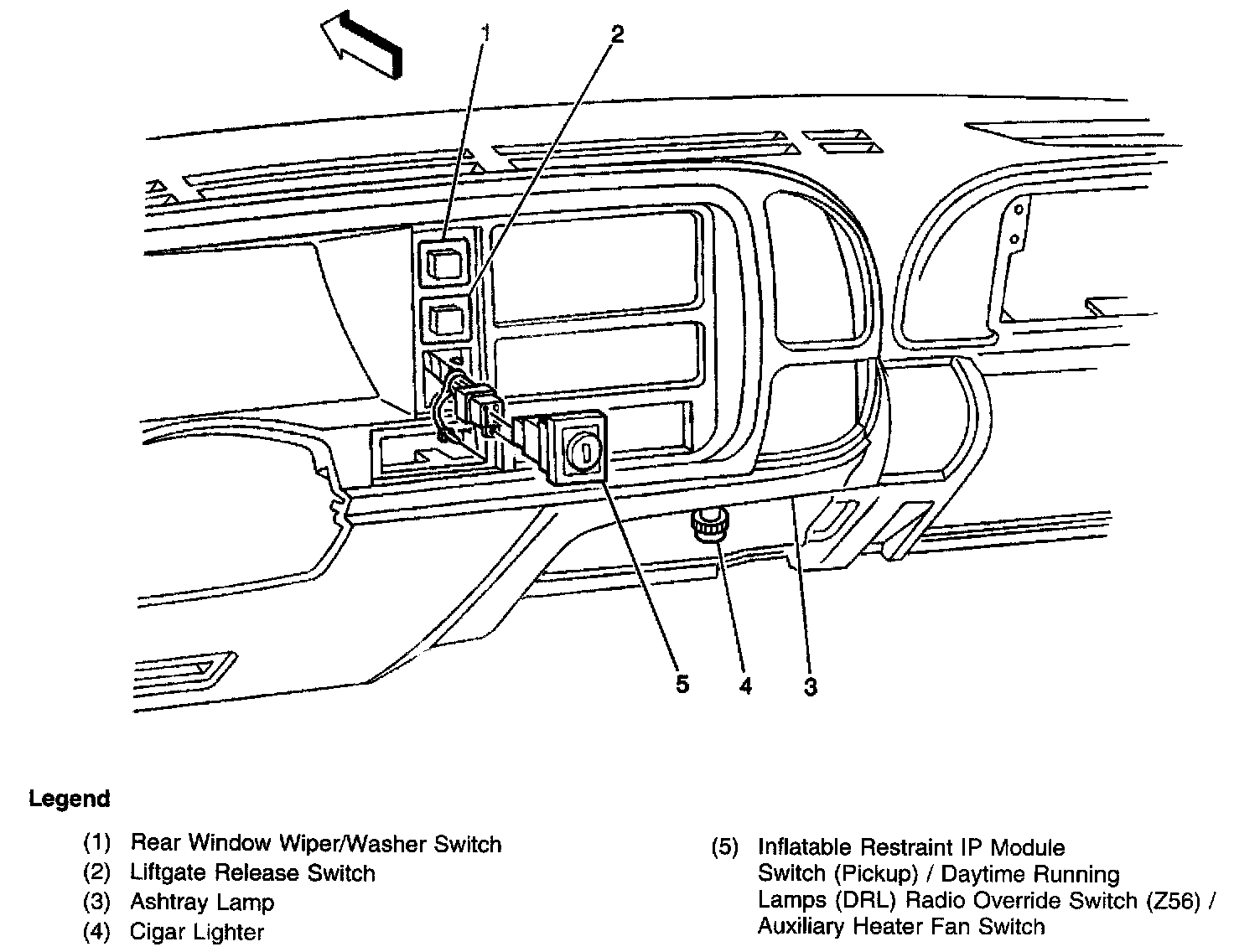 1
2
5
4
3

Legend

(1) Rear Window Wiper/Washer Switch
(2) Liftgate Release Switch
(3) Ashtray Lamp
(4) Cigar Lighter

(5) Inflatable Restraint IP Module Switch (Pickup) / Daytime Running Lamps (DRL) Radio Override Switch (Z56) / Auxiliary Heater Fan Switch