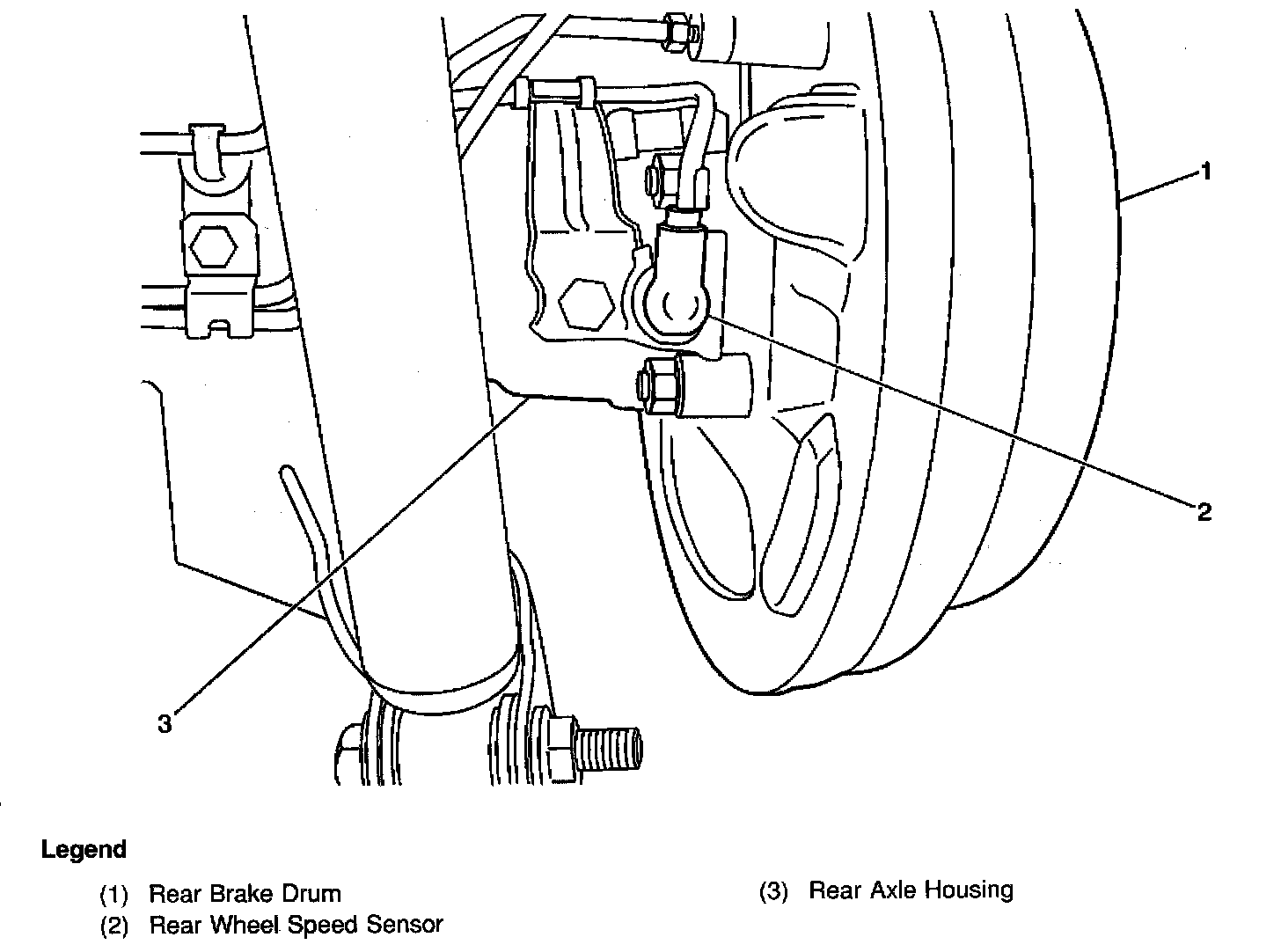 1

2

3

Legend

(1) Rear Brake Drum

(2) Rear Wheel Speed Sensor

(3) Rear Axle Housing