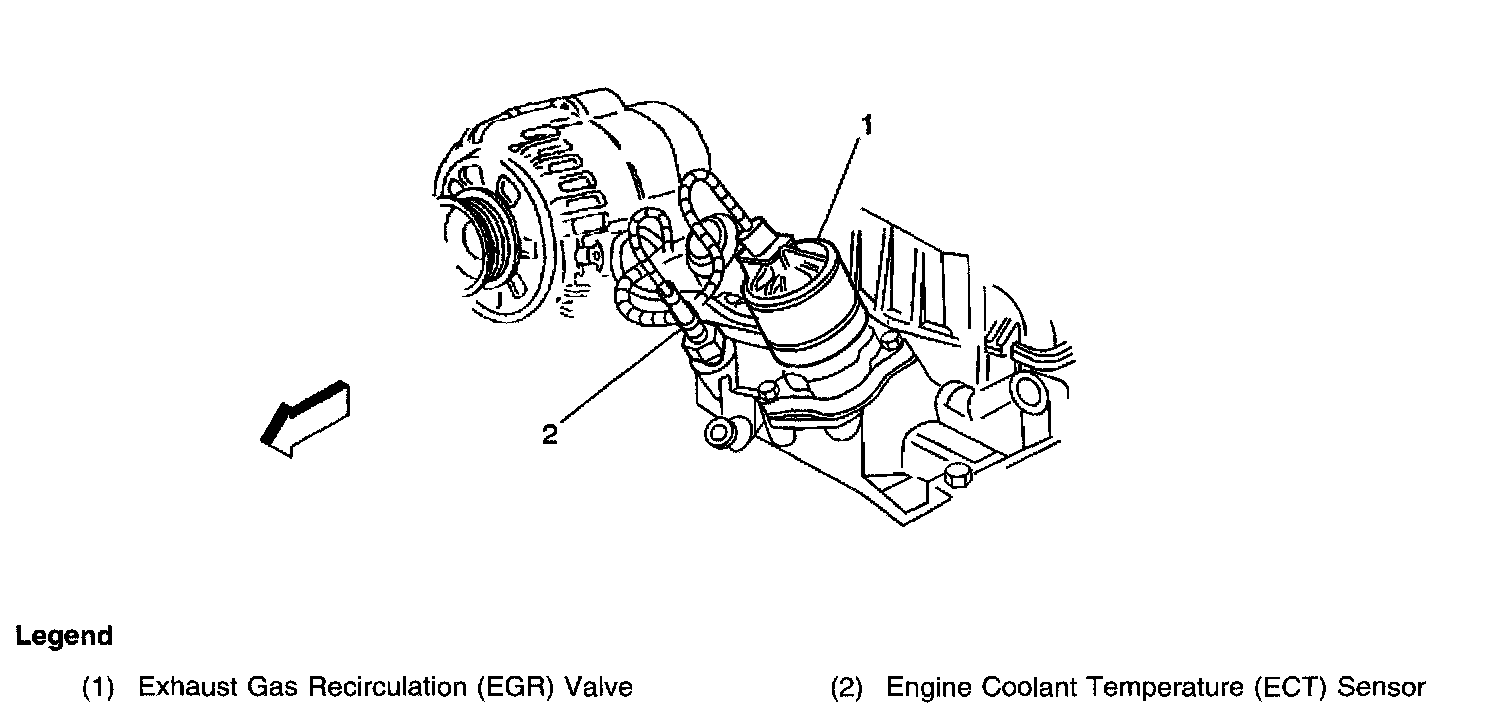 1

2

Legend

(1) Exhaust Gas Recirculation (EGR) Valve

(2) Engine Coolant Temperature (ECT) Sensor