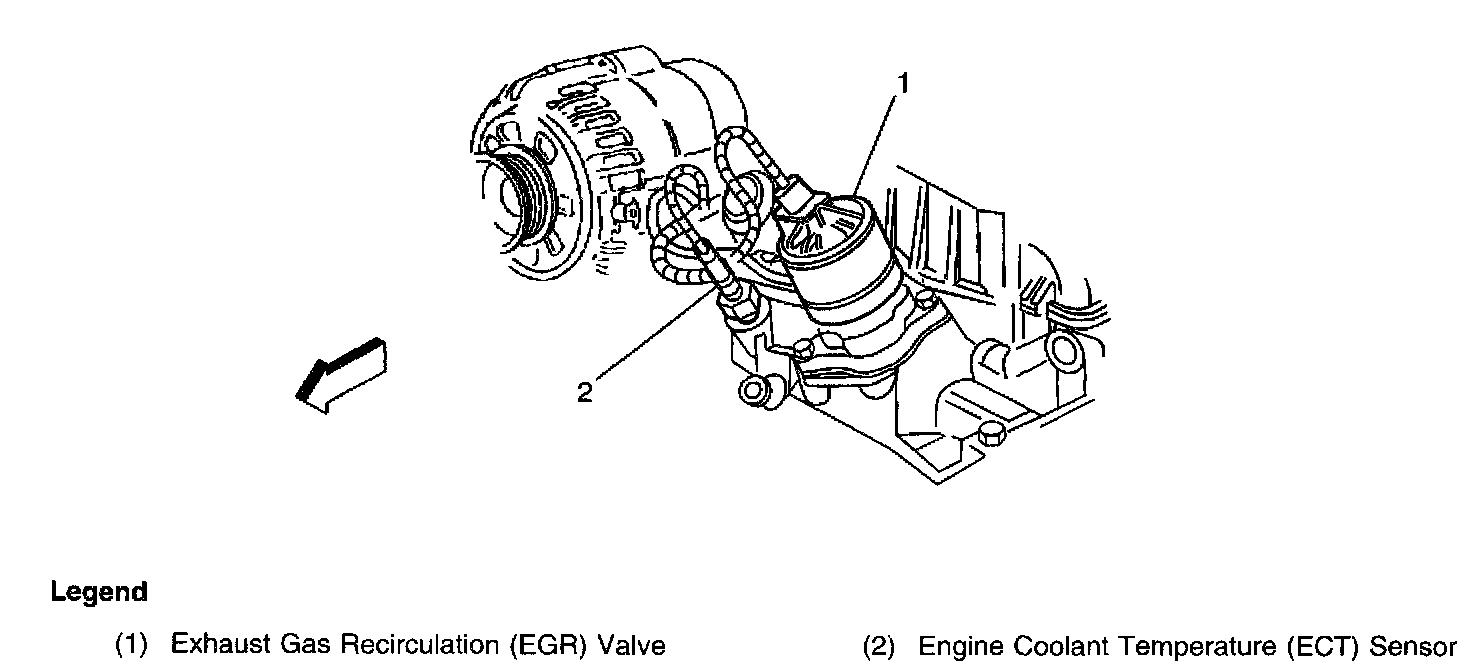 1

2

Legend

(1) Exhaust Gas Recirculation (EGR) Valve

(2) Engine Coolant Temperature (ECT) Sensor