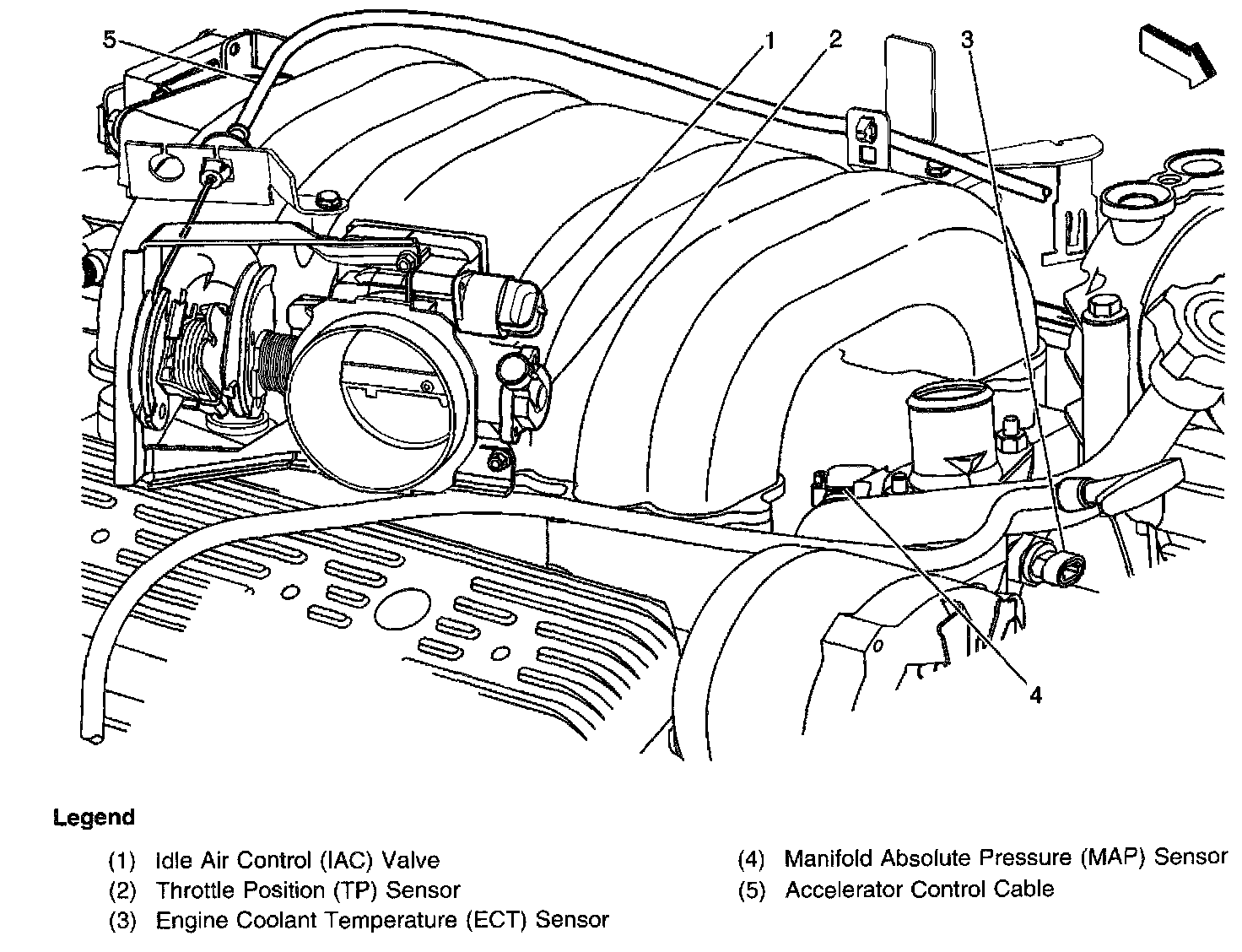 5
1
2
3
4

Legend

(1) Idle Air Control (IAC) Valve
(2) Throttle Position (TP) Sensor
(3) Engine Coolant Temperature (ECT) Sensor
(4) Manifold Absolute Pressure (MAP) Sensor
(5) Accelerator Control Cable