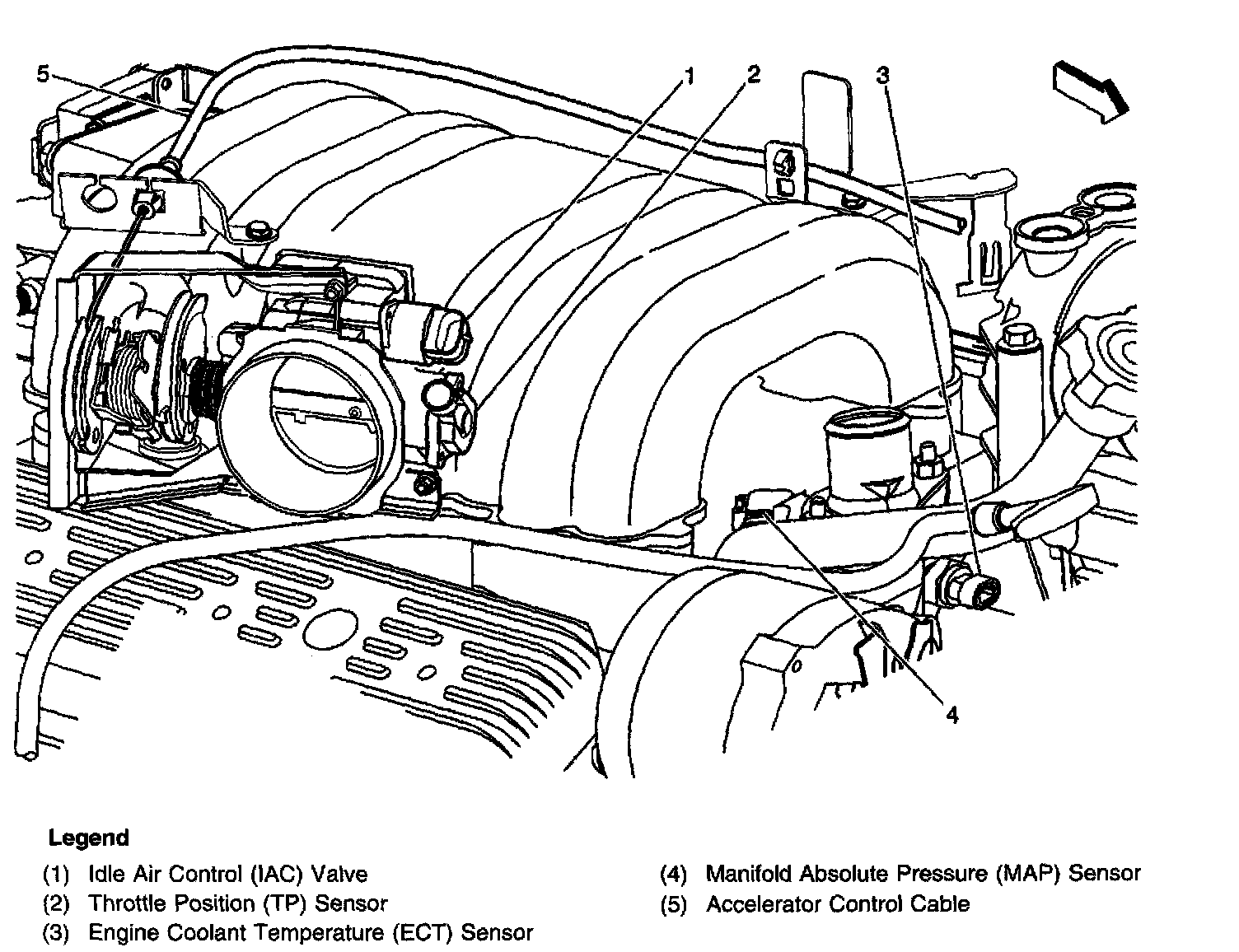 5

1

2

3

4

Legend

(1) Idle Air Control (IAC) Valve
(2) Throttle Position (TP) Sensor
(3) Engine Coolant Temperature (ECT) Sensor

(4) Manifold Absolute Pressure (MAP) Sensor
(5) Accelerator Control Cable