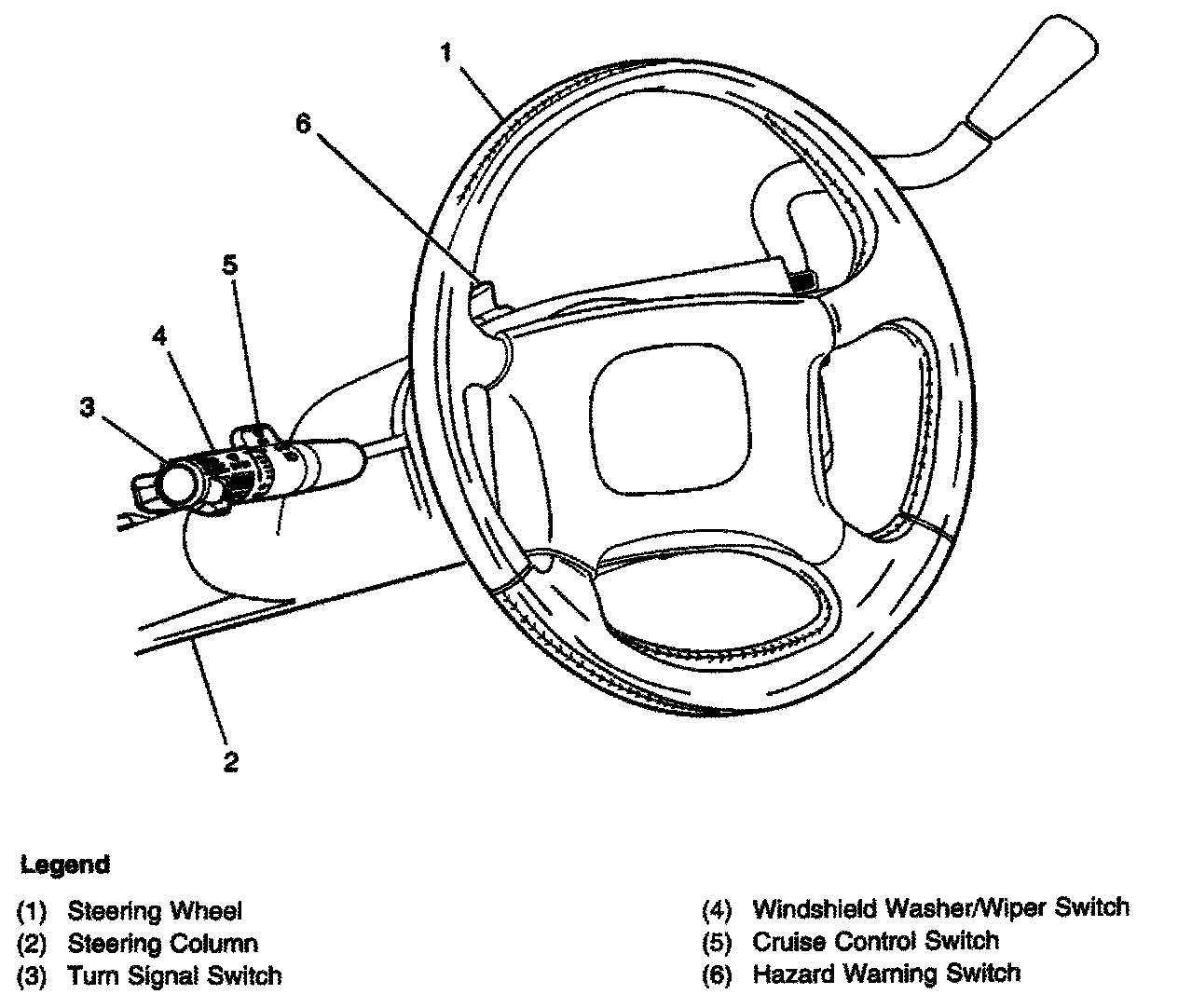 1
6
5
4
3
2

Legend

(1) Steering Wheel
(2) Steering Column
(3) Turn Signal Switch

(4) Windshield Washer/Wiper Switch
(5) Cruise Control Switch
(6) Hazard Warning Switch