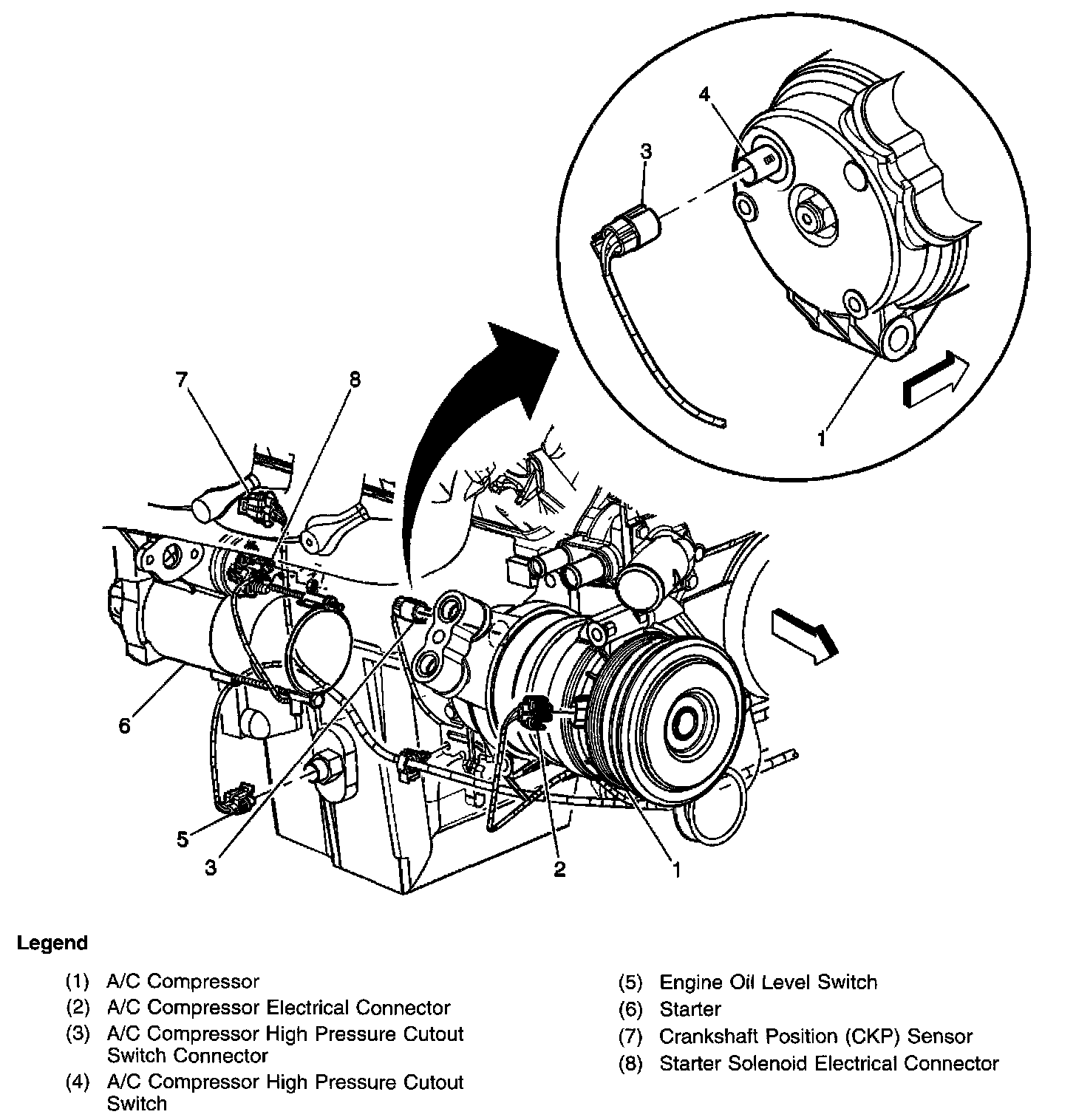 4
3
1
7
8
6
5
3
2
1

Legend

(1) A/C Compressor
(2) A/C Compressor Electrical Connector
(3) A/C Compressor High Pressure Cutout Switch Connector
(4) A/C Compressor High Pressure Cutout Switch

(5) Engine Oil Level Switch
(6) Starter
(7) Crankshaft Position (CKP) Sensor
(8) Starter Solenoid Electrical Connector