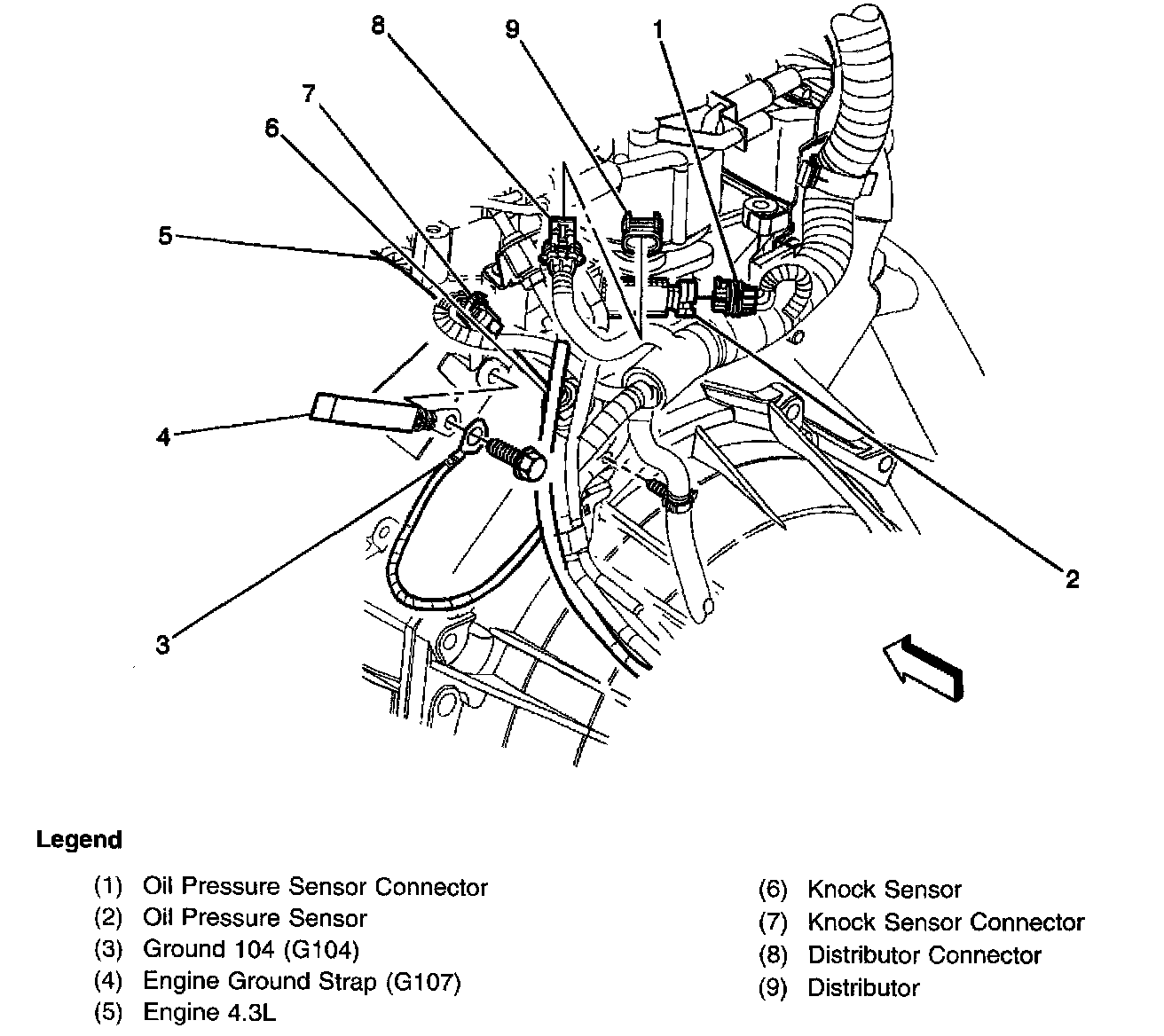 8
9
1
7
6
5
4
3
2

Legend

(1) Oil Pressure Sensor Connector
(2) Oil Pressure Sensor
(3) Ground 104 (G104)
(4) Engine Ground Strap (G107)
(5) Engine 4.3L

(6) Knock Sensor
(7) Knock Sensor Connector
(8) Distributor Connector
(9) Distributor