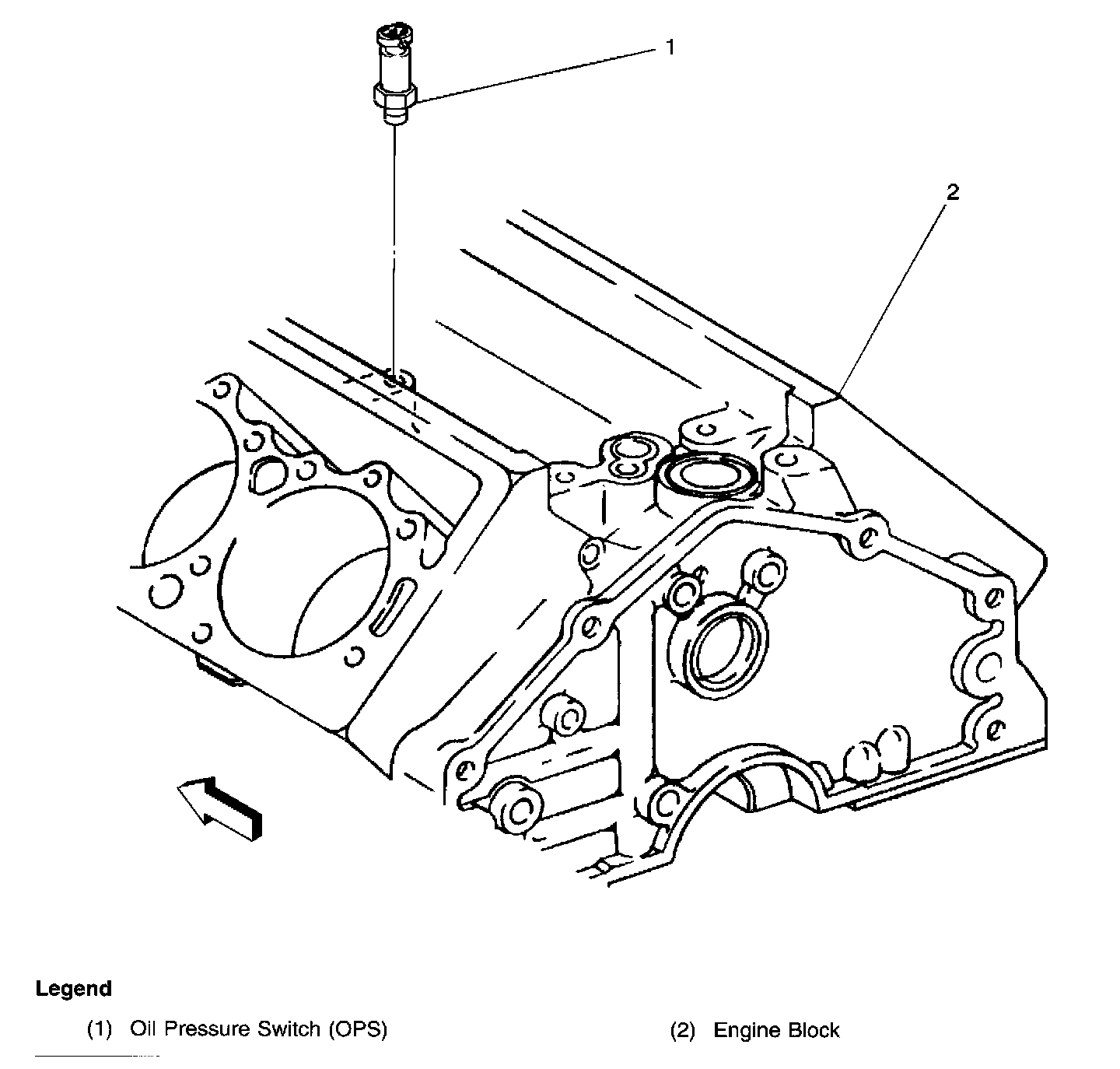 1

2

Legend

(1) Oil Pressure Switch (OPS)

(2) Engine Block