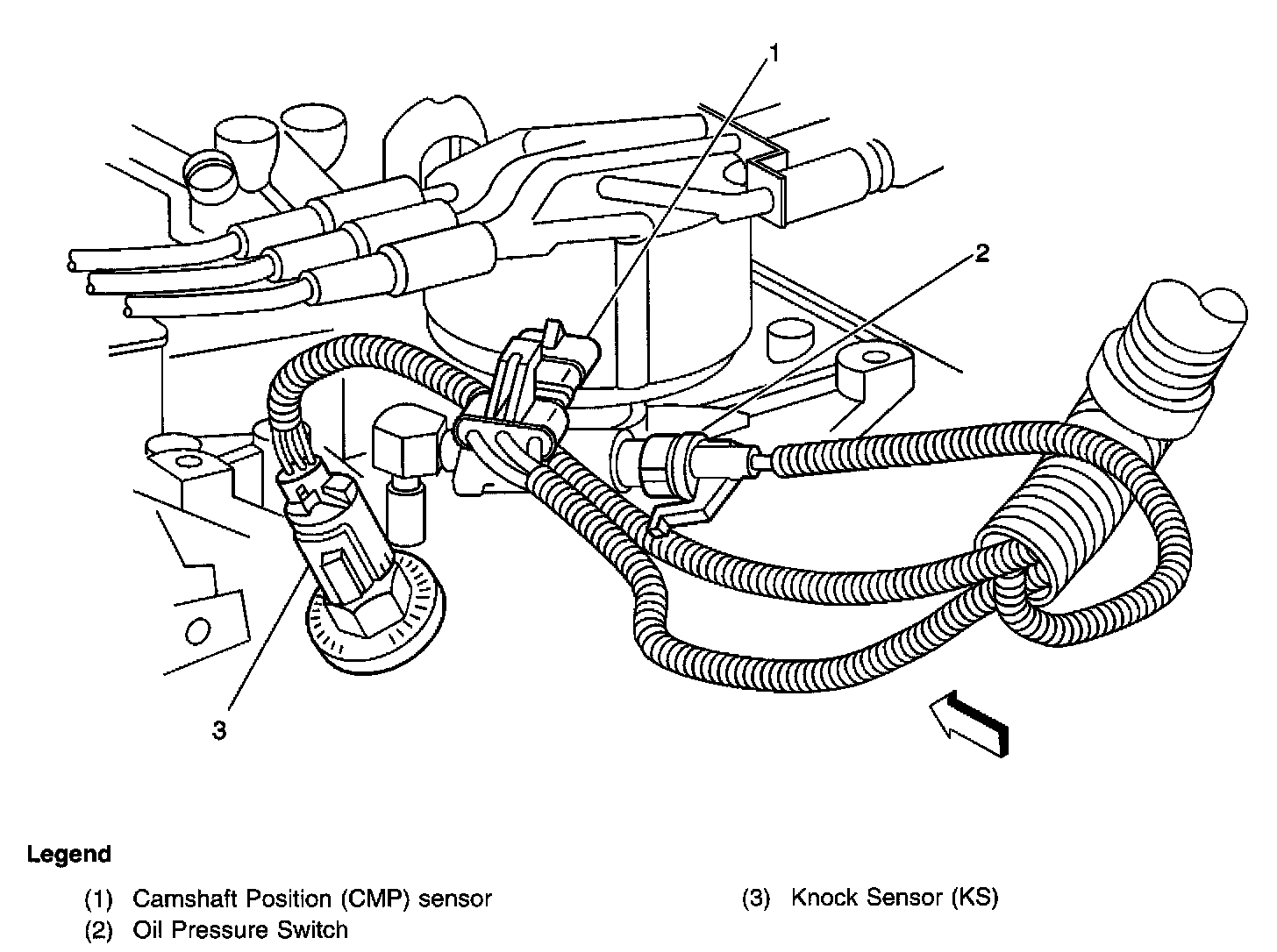 1

2

3

Legend

(1) Camshaft Position (CMP) sensor
(2) Oil Pressure Switch
(3) Knock Sensor (KS)