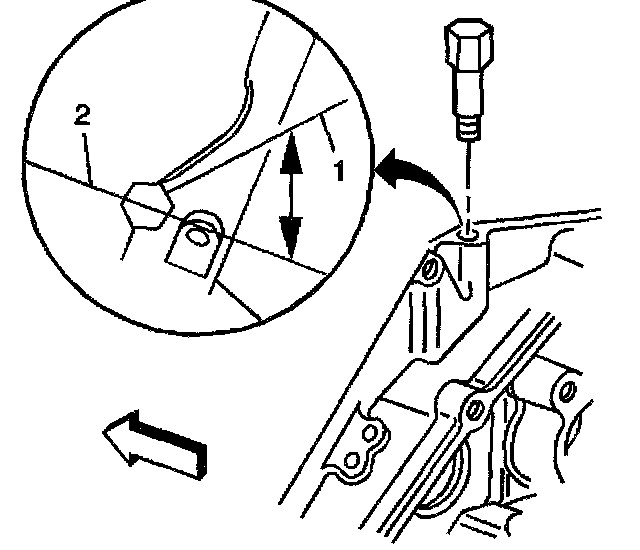 2
1