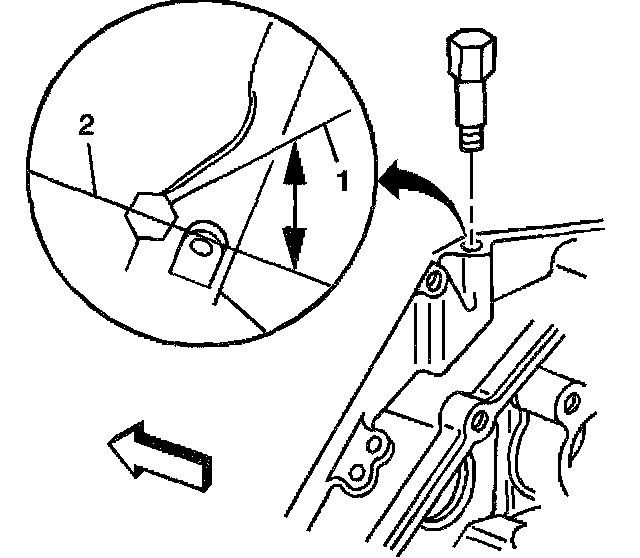 2
1