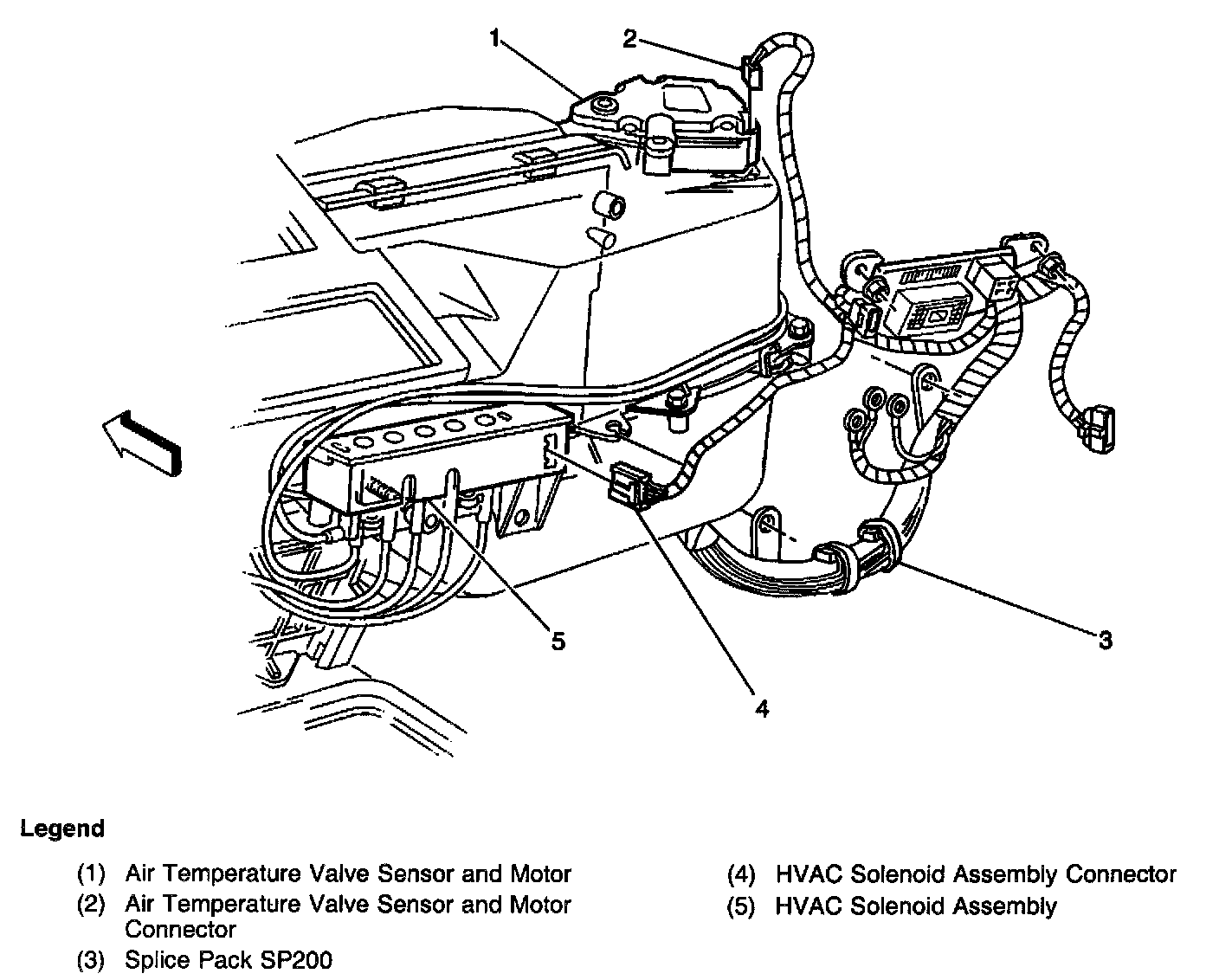 1
2
5
4
3

Legend

(1) Air Temperature Valve Sensor and Motor
(2) Air Temperature Valve Sensor and Motor Connector
(3) Splice Pack SP200

(4) HVAC Solenoid Assembly Connector
(5) HVAC Solenoid Assembly