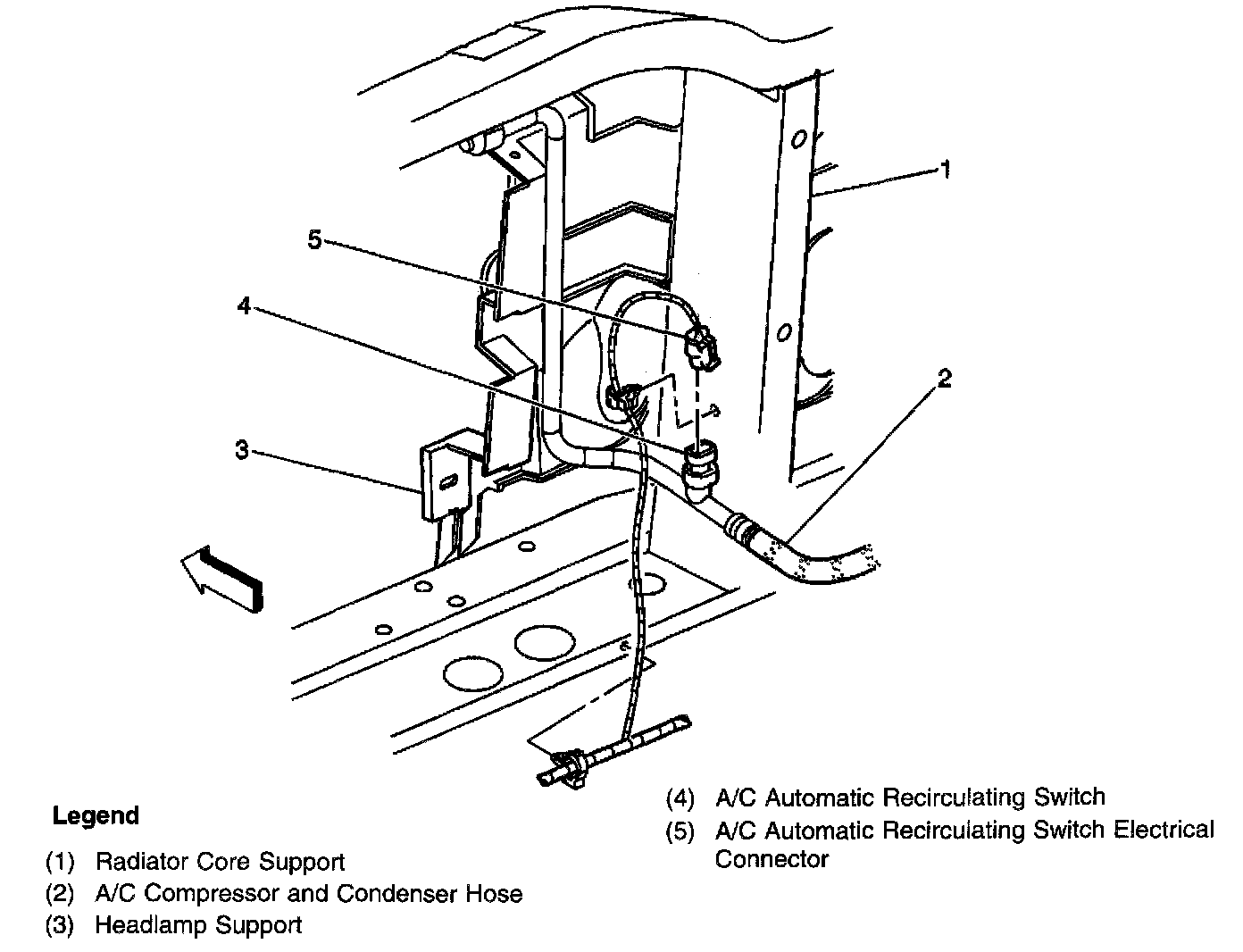 1
5
4
2
3

Legend
(1) Radiator Core Support
(2) A/C Compressor and Condenser Hose
(3) Headlamp Support

(4) A/C Automatic Recirculating Switch
(5) A/C Automatic Recirculating Switch Electrical Connector