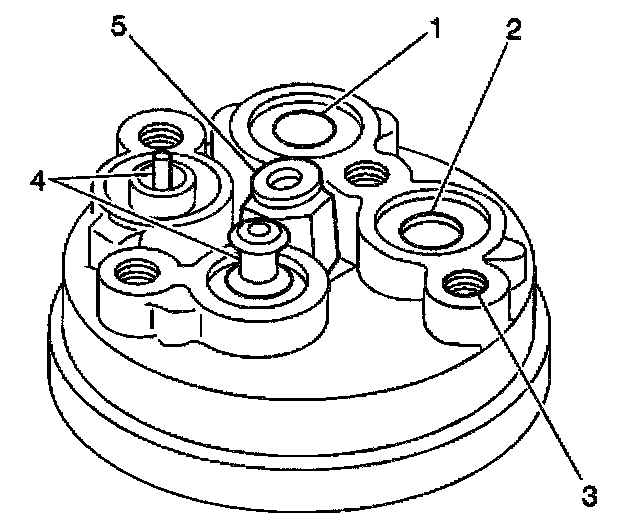 5
1
2
4
3