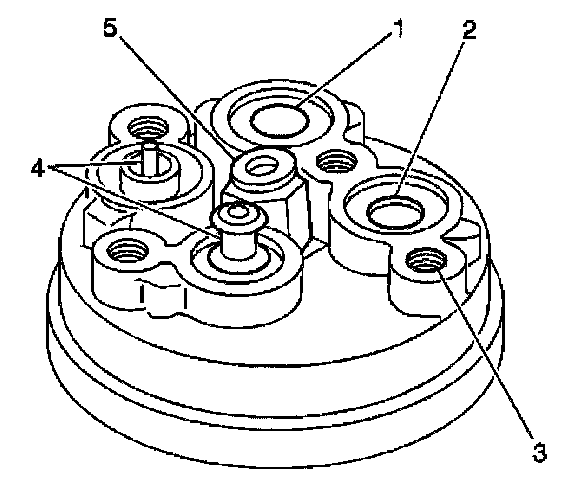 5
1
2
4
3