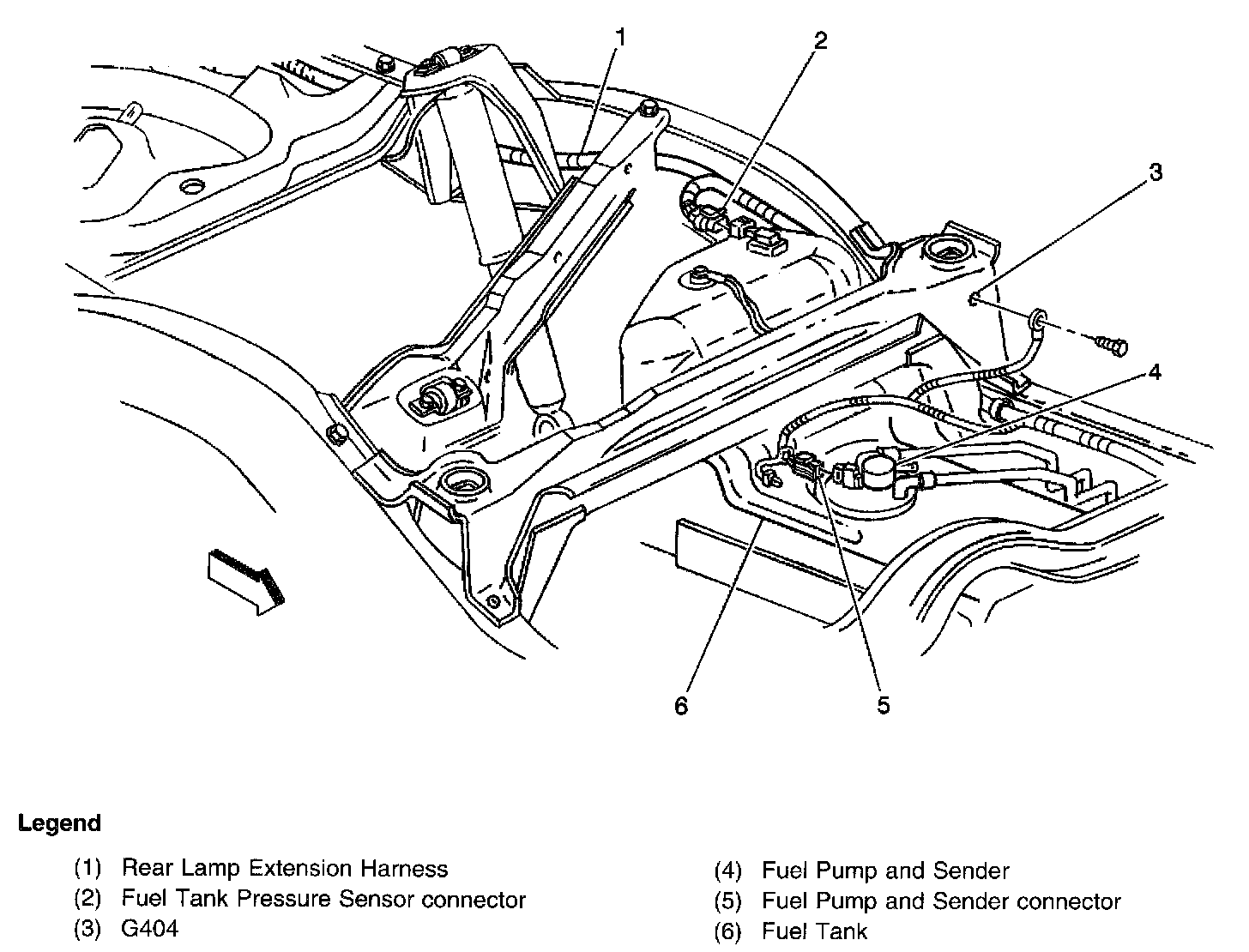 1
2
3
4
6
5

Legend

(1) Rear Lamp Extension Harness
(2) Fuel Tank Pressure Sensor connector
(3) G404

(4) Fuel Pump and Sender
(5) Fuel Pump and Sender connector
(6) Fuel Tank