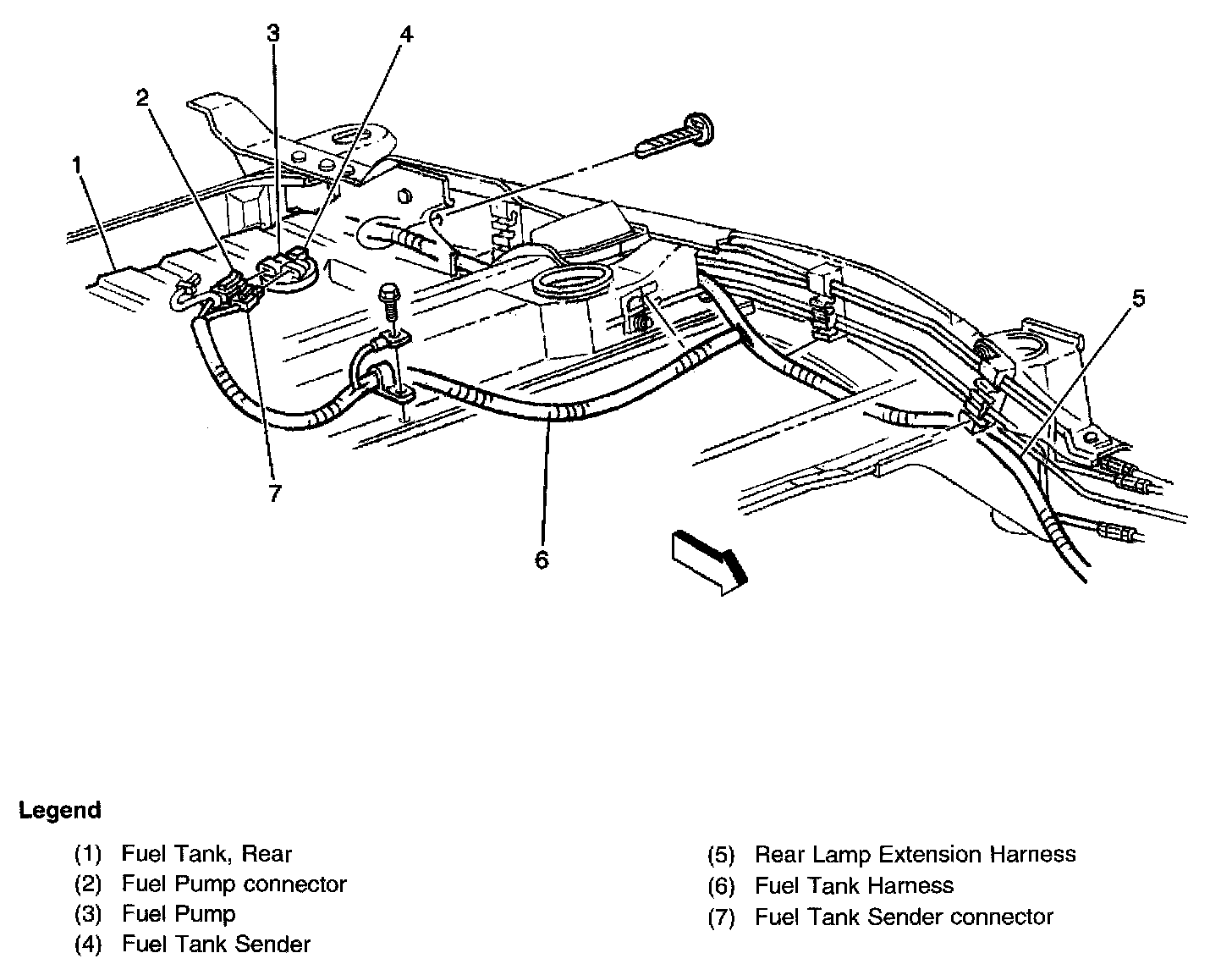 3
4
2
1
5
7
6

Legend

(1) Fuel Tank, Rear
(2) Fuel Pump connector
(3) Fuel Pump
(4) Fuel Tank Sender

(5) Rear Lamp Extension Harness
(6) Fuel Tank Harness
(7) Fuel Tank Sender connector