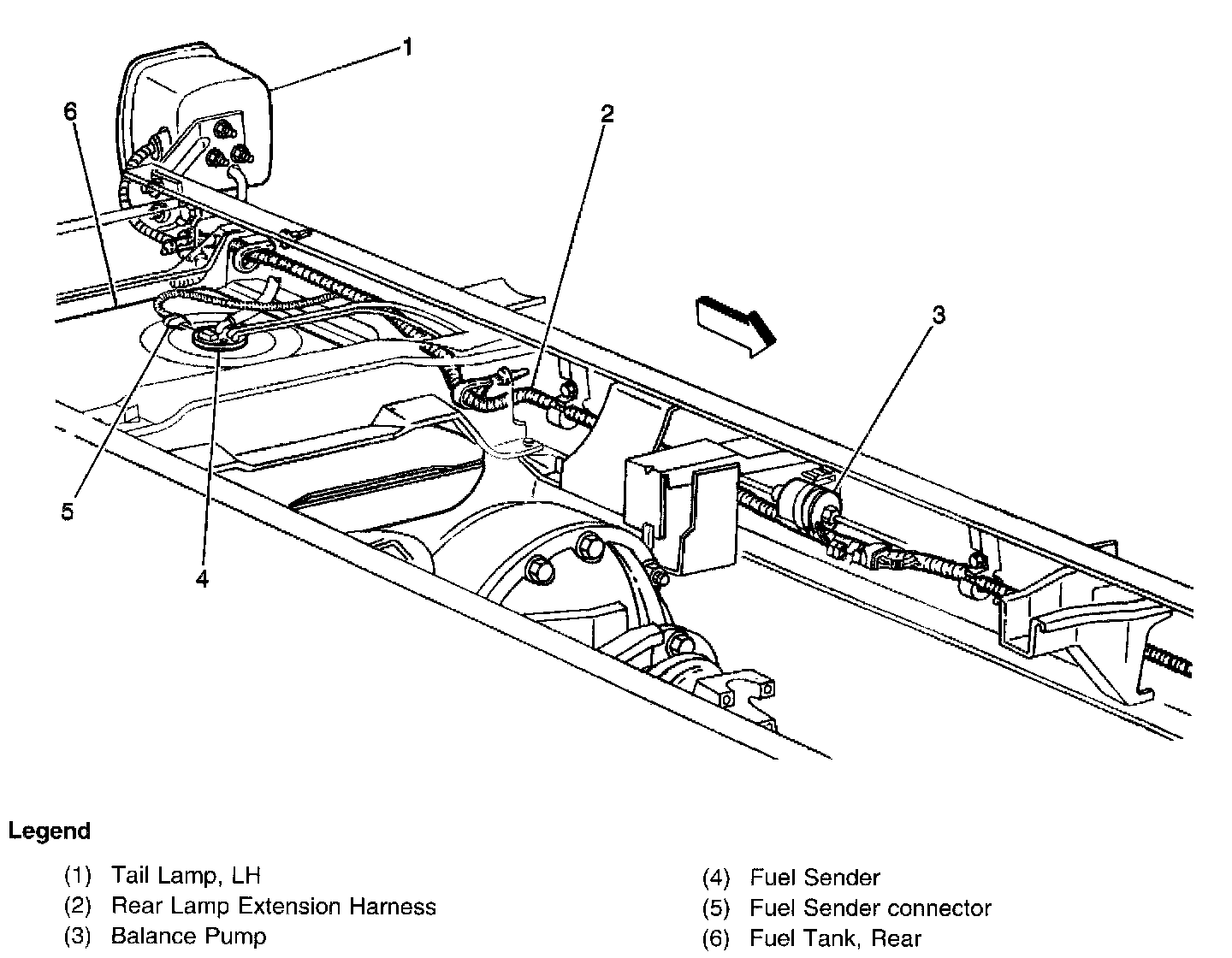 1
6
2
3
5
4

Legend

(1) Tail Lamp, LH
(2) Rear Lamp Extension Harness
(3) Balance Pump

(4) Fuel Sender
(5) Fuel Sender connector
(6) Fuel Tank, Rear