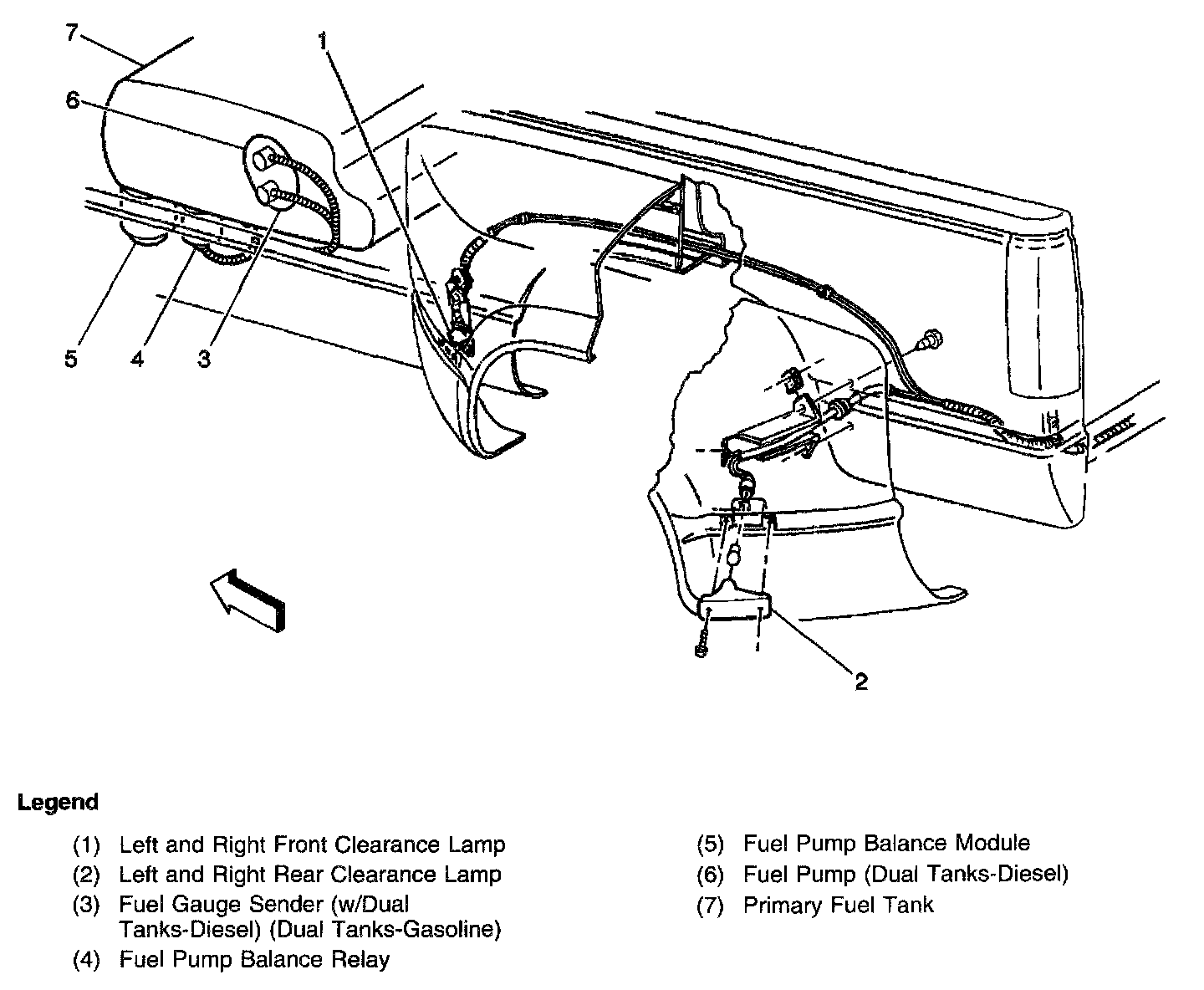 7

6

1

5

4

3

2

Legend

(1) Left and Right Front Clearance Lamp
(2) Left and Right Rear Clearance Lamp
(3) Fuel Gauge Sender (w/Dual Tanks-Diesel) (Dual Tanks-Gasoline)
(4) Fuel Pump Balance Relay

(5) Fuel Pump Balance Module
(6) Fuel Pump (Dual Tanks-Diesel)
(7) Primary Fuel Tank