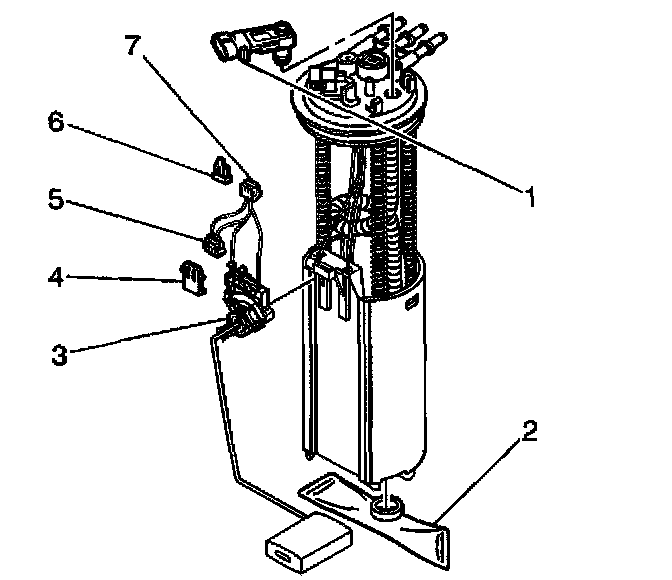 7
6
5
4
3
1
2