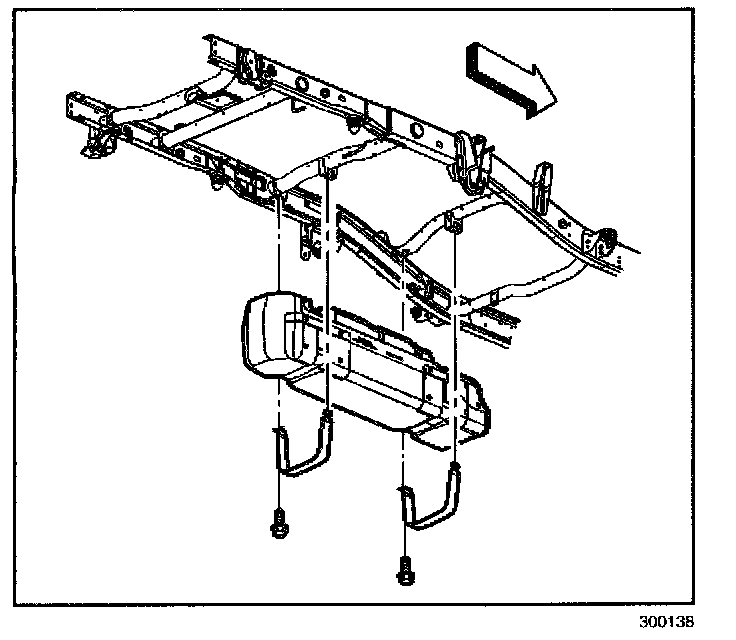 300138