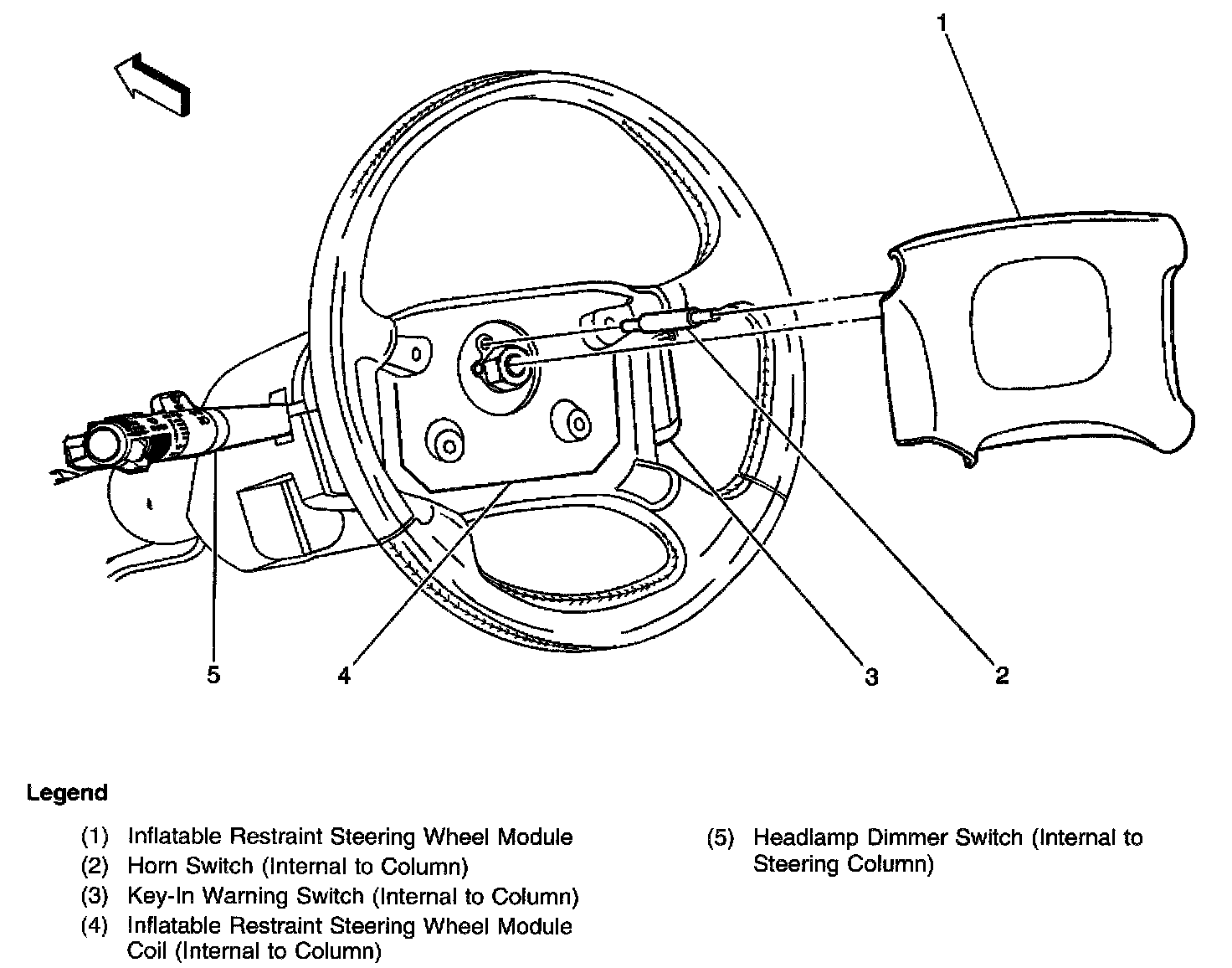 1

5

4

3

2

Legend

(1) Inflatable Restraint Steering Wheel Module
(2) Horn Switch (Internal to Column)
(3) Key-In Warning Switch (Internal to Column)
(4) Inflatable Restraint Steering Wheel Module Coil (Internal to Column)

(5) Headlamp Dimmer Switch (Internal to Steering Column)