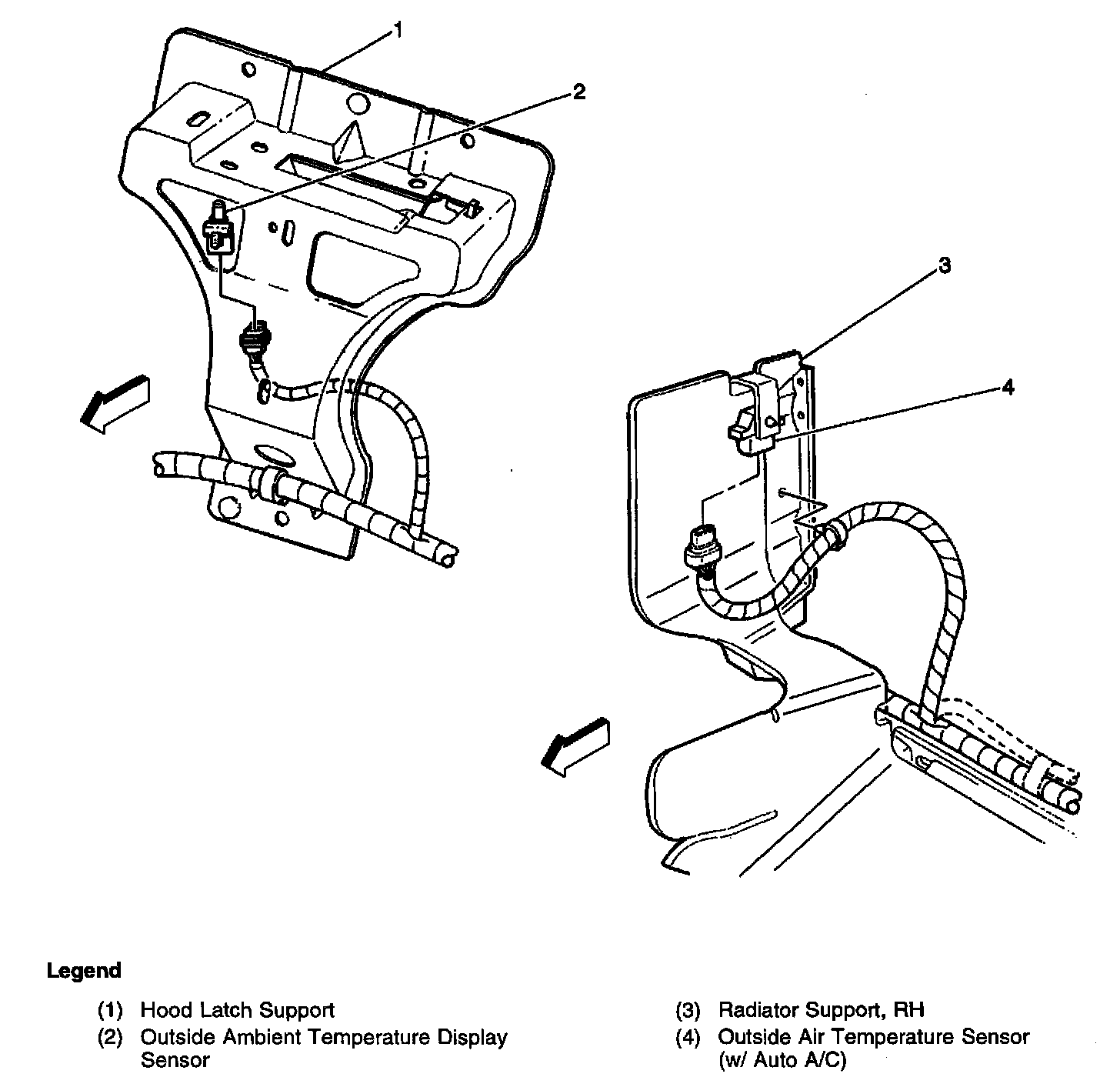 1
2
3
4

Legend

(1) Hood Latch Support
(2) Outside Ambient Temperature Display Sensor

(3) Radiator Support, RH
(4) Outside Air Temperature Sensor (w/ Auto A/C)