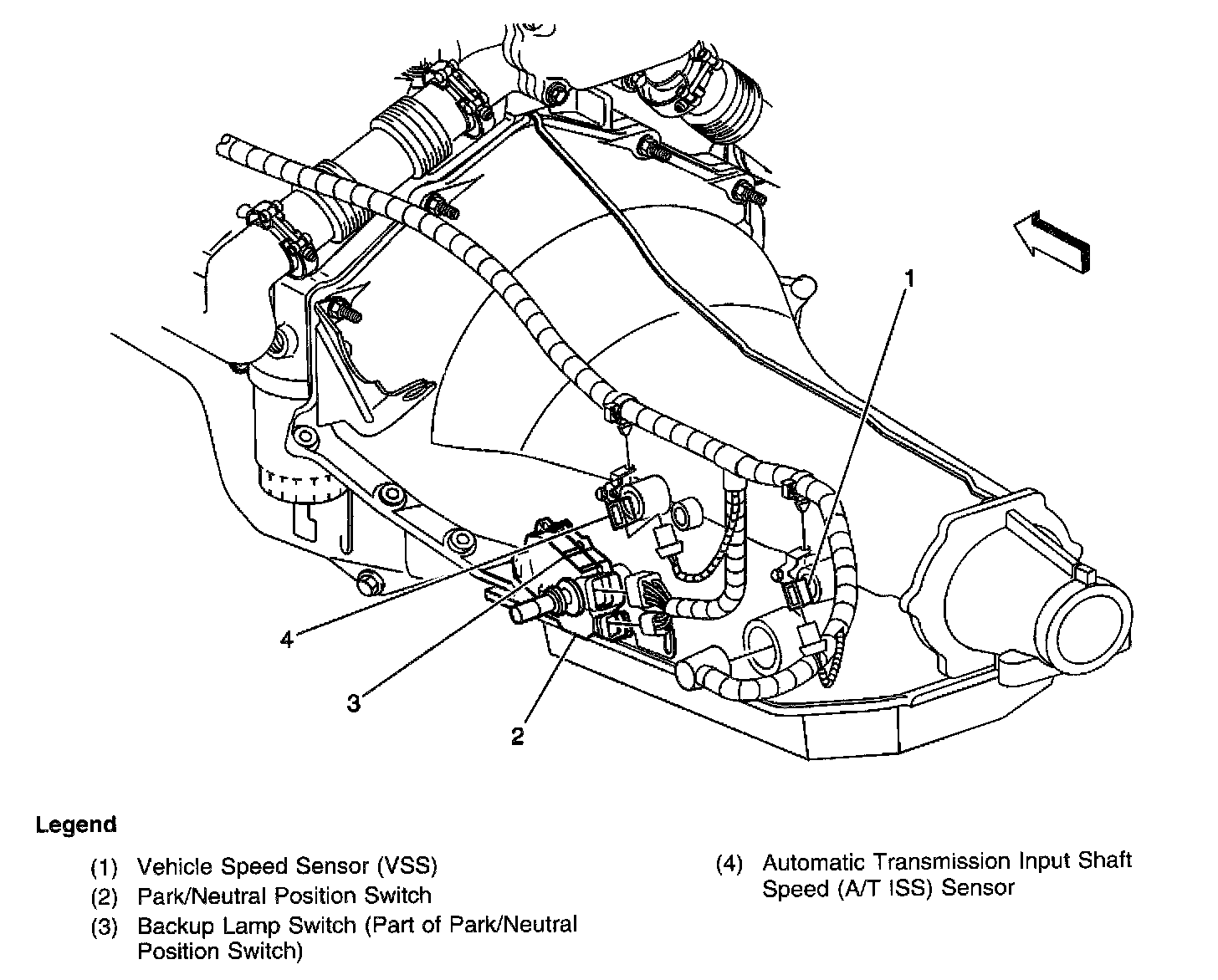 1

4

3

2

Legend

(1) Vehicle Speed Sensor (VSS)
(2) Park/Neutral Position Switch
(3) Backup Lamp Switch (Part of Park/Neutral Position Switch)

(4) Automatic Transmission Input Shaft Speed (A/T ISS) Sensor