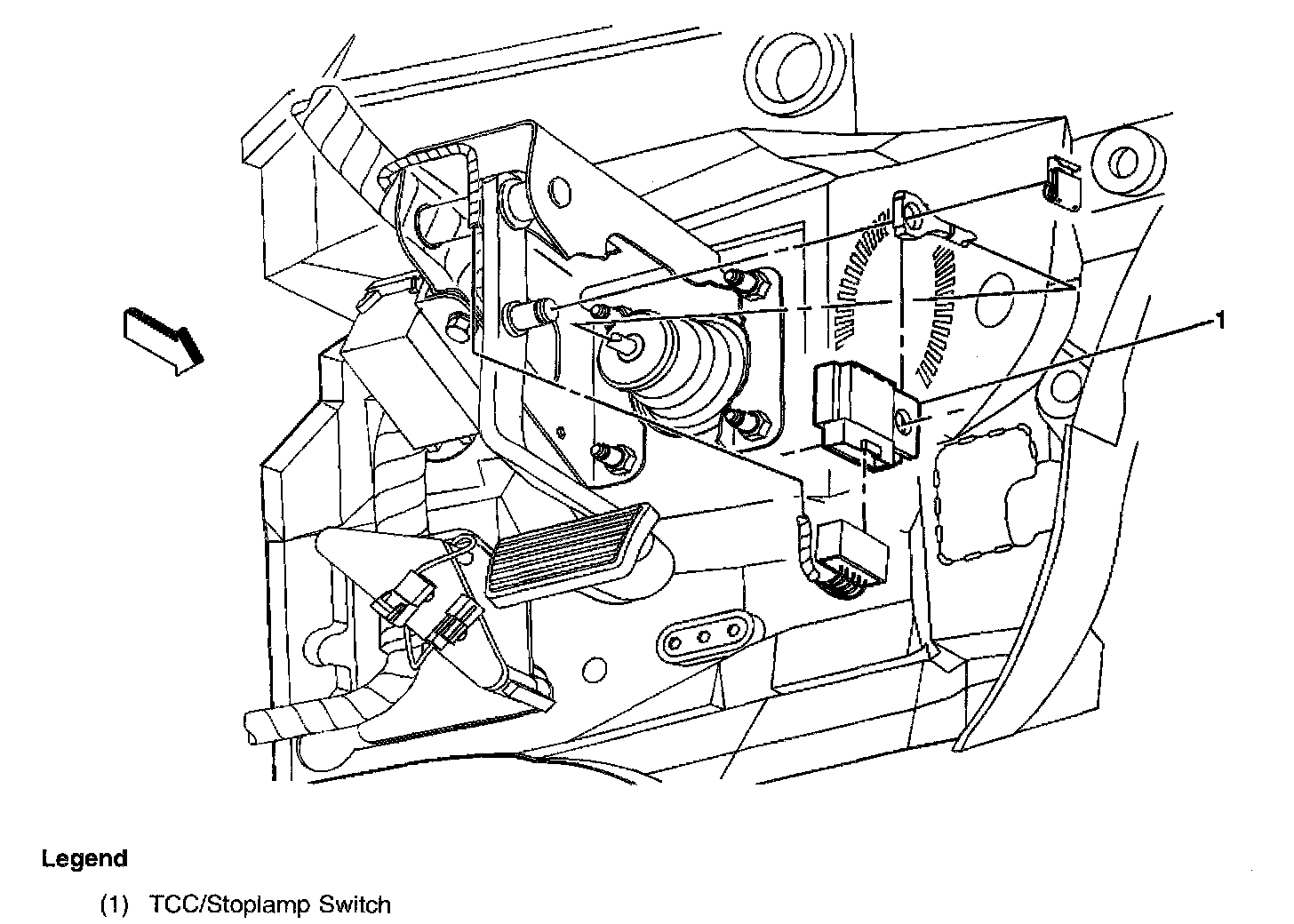 1

Legend

(1) TCC/Stoplamp Switch