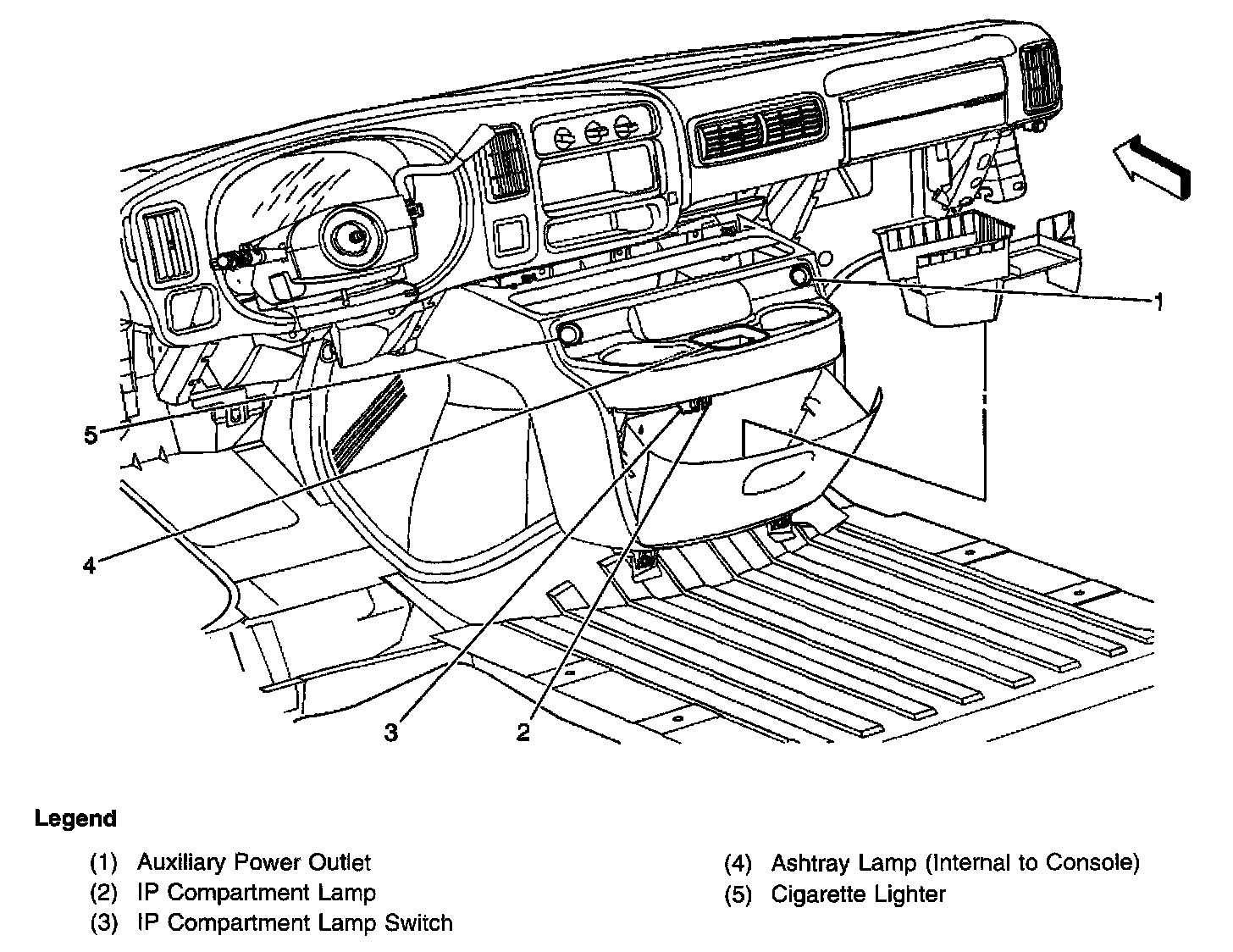 1

5

4

3

2

Legend

(1) Auxiliary Power Outlet
(2) IP Compartment Lamp
(3) IP Compartment Lamp Switch

(4) Ashtray Lamp (Internal to Console)
(5) Cigarette Lighter