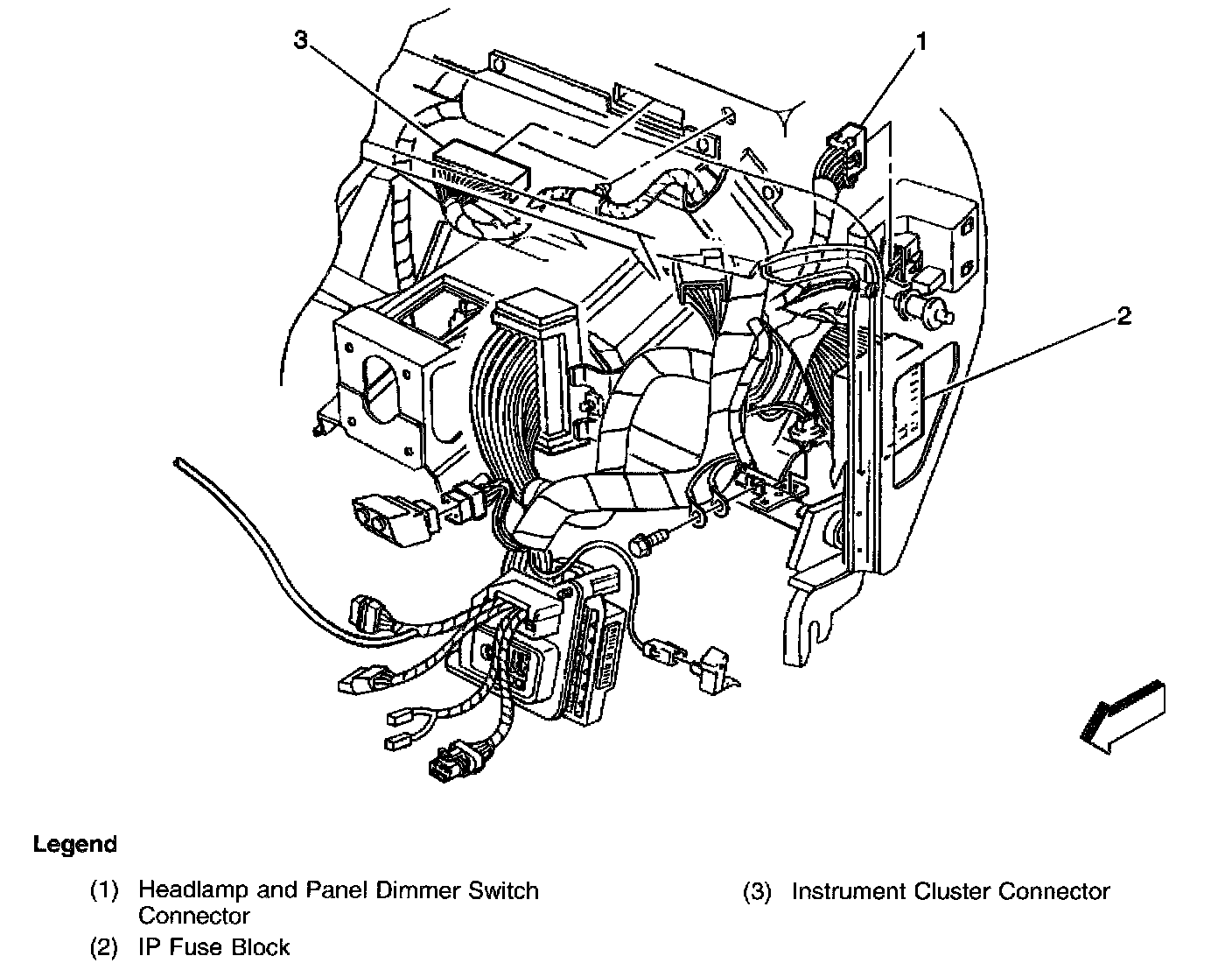 3

1

2

Legend

(1) Headlamp and Panel Dimmer Switch Connector

(2) IP Fuse Block

(3) Instrument Cluster Connector