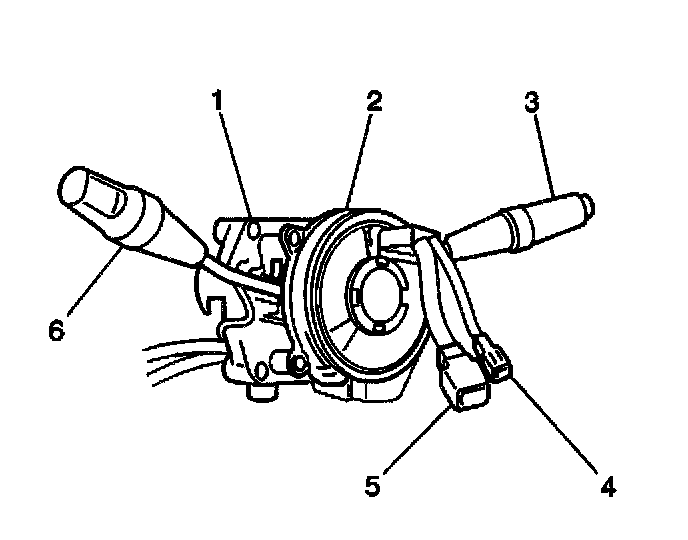 1
2
3
6
5
4