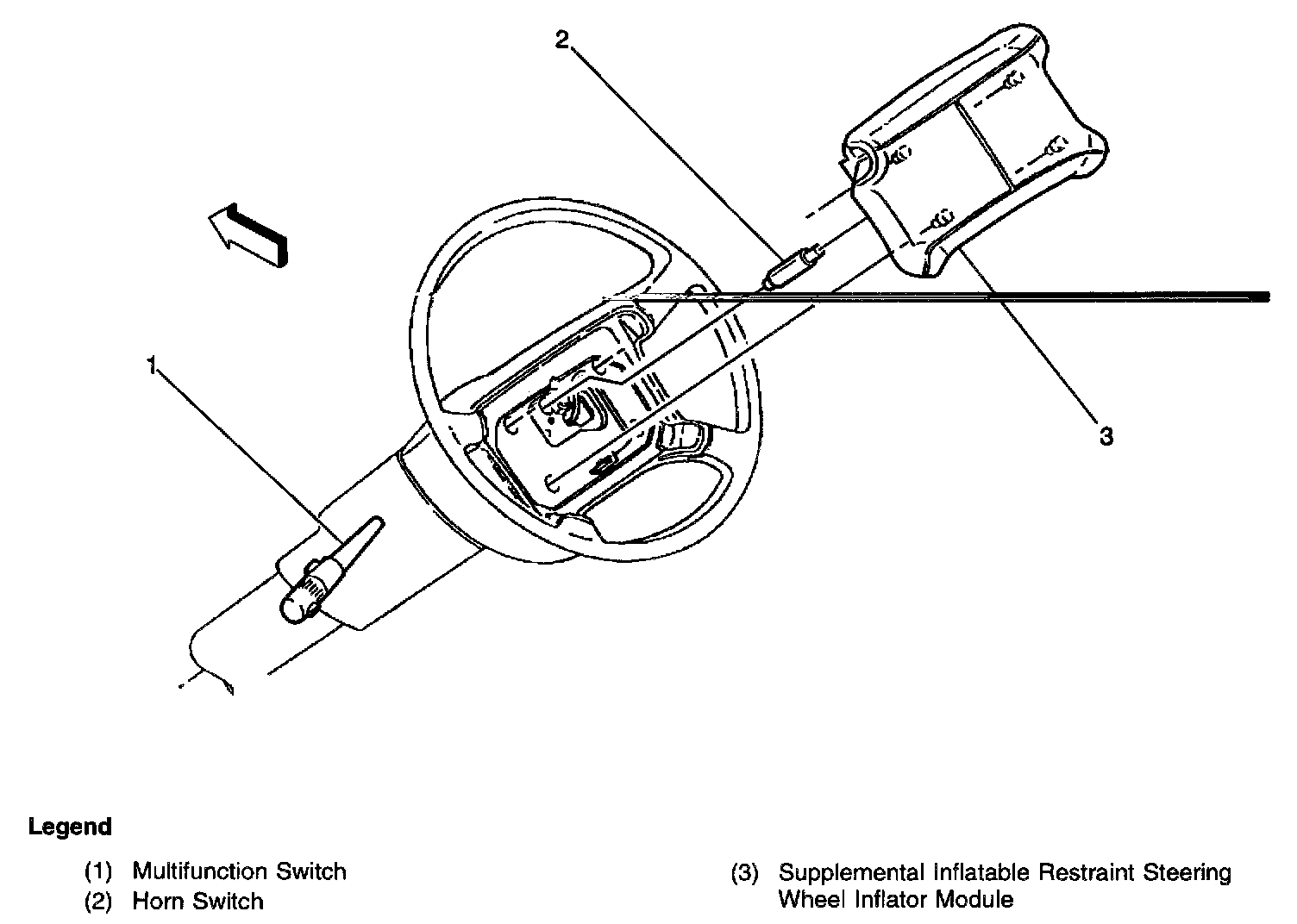 2

1

3

Legend

(1) Multifunction Switch
(2) Horn Switch

(3) Supplemental Inflatable Restraint Steering Wheel Inflator Module